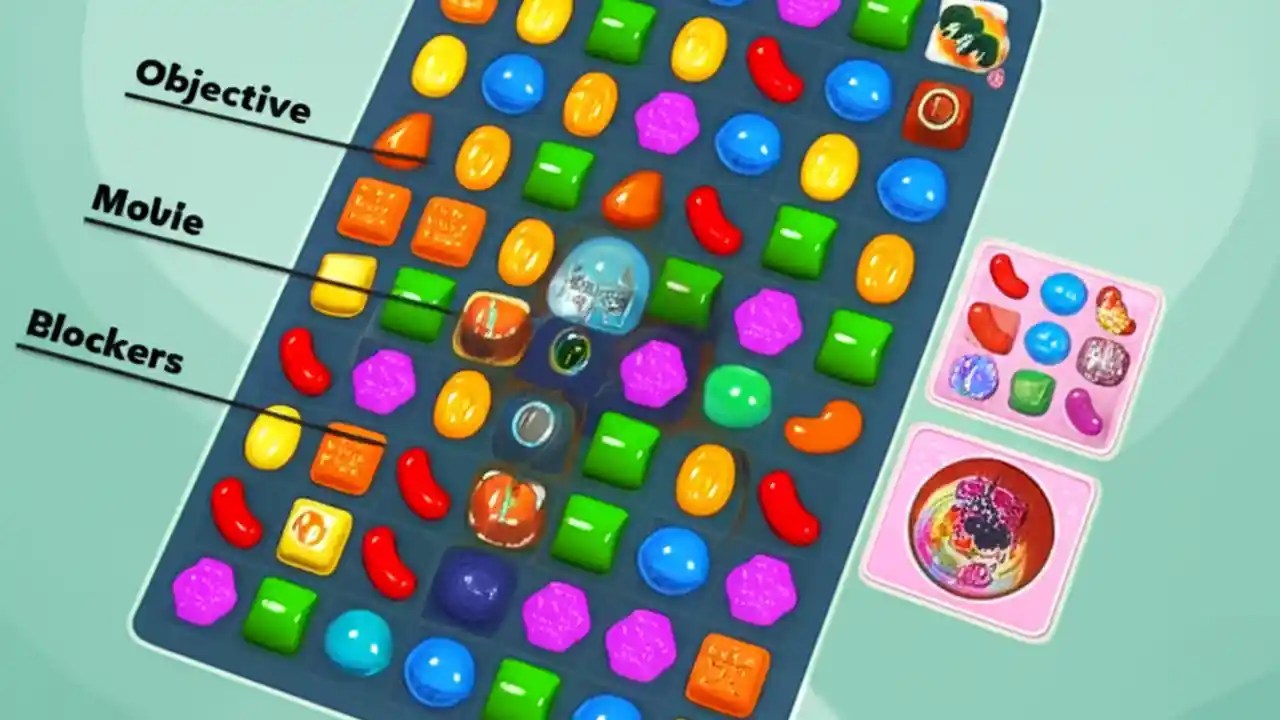 Objective

Movie

Blockers