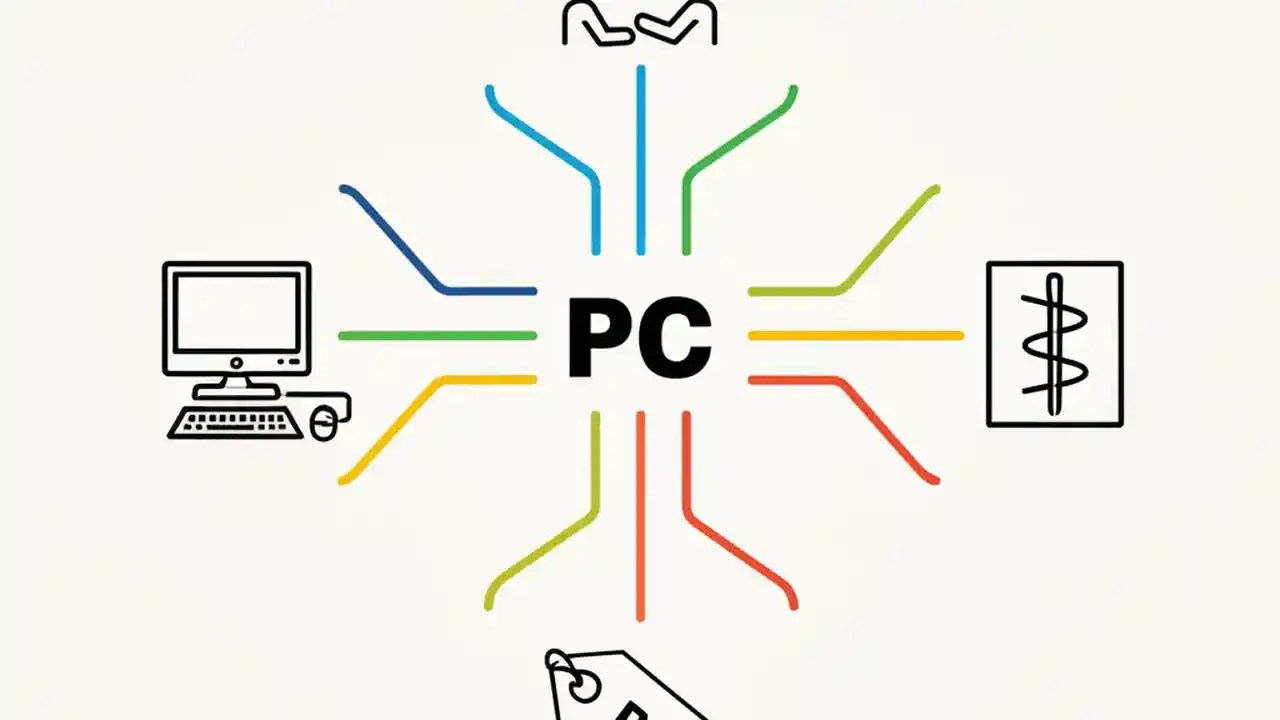 PC