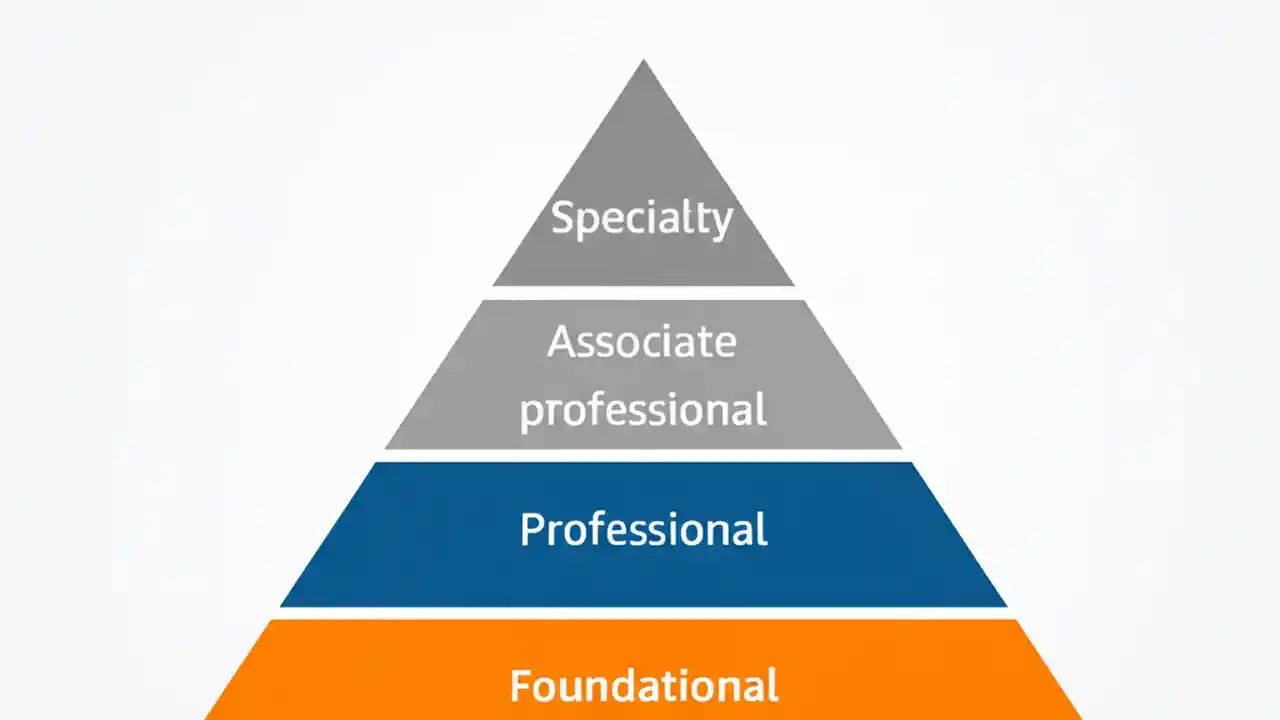 Specialty

Associate professional

Professional

Foundational