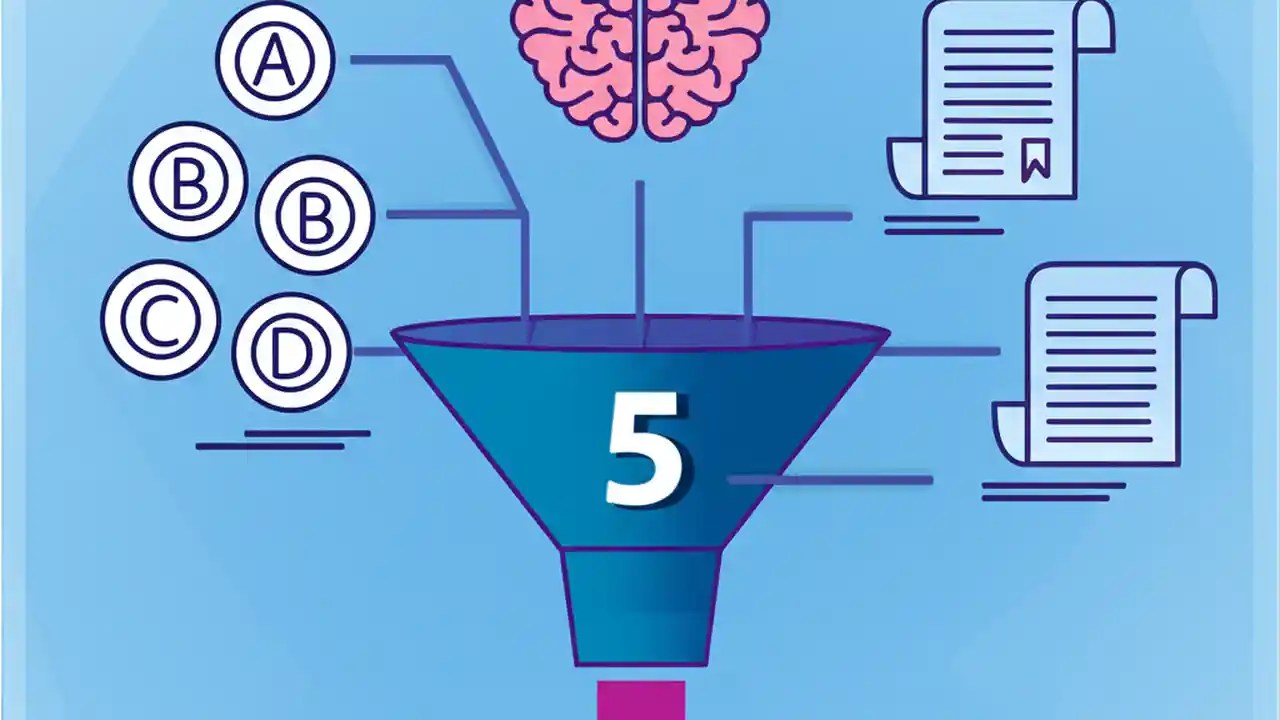 A
B
B
C
D
5