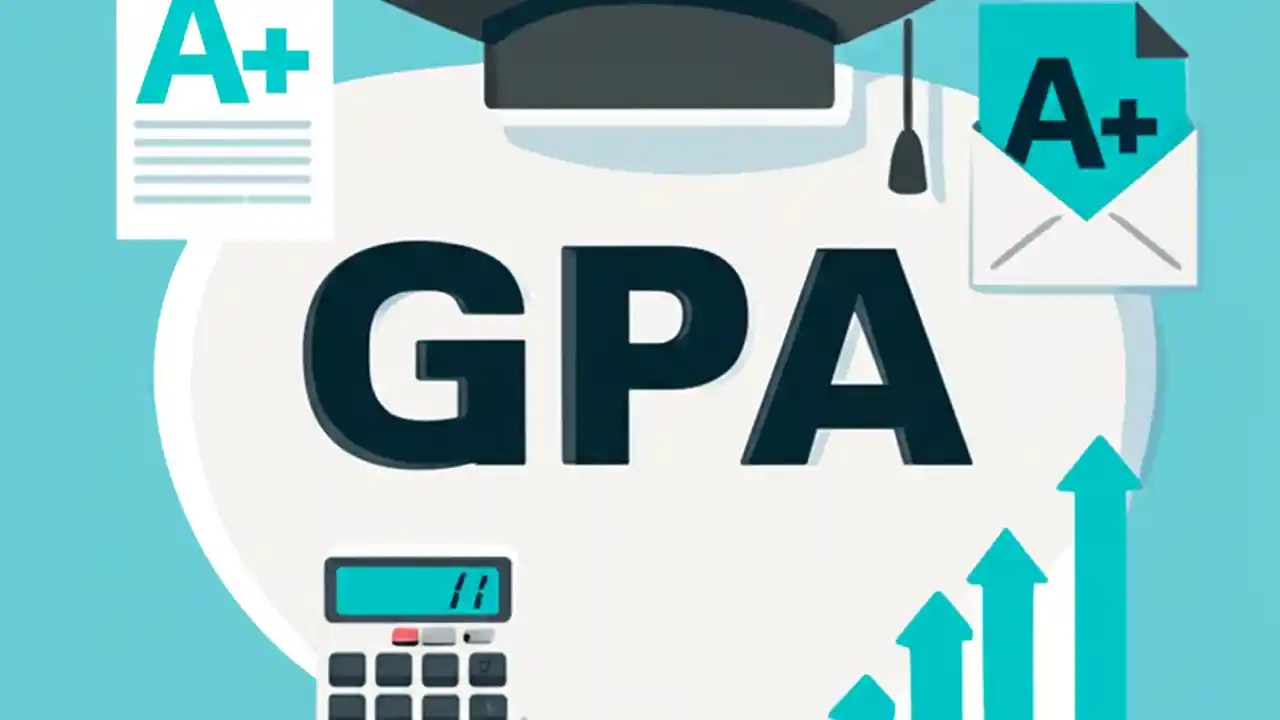 A+

A+

GPA

11