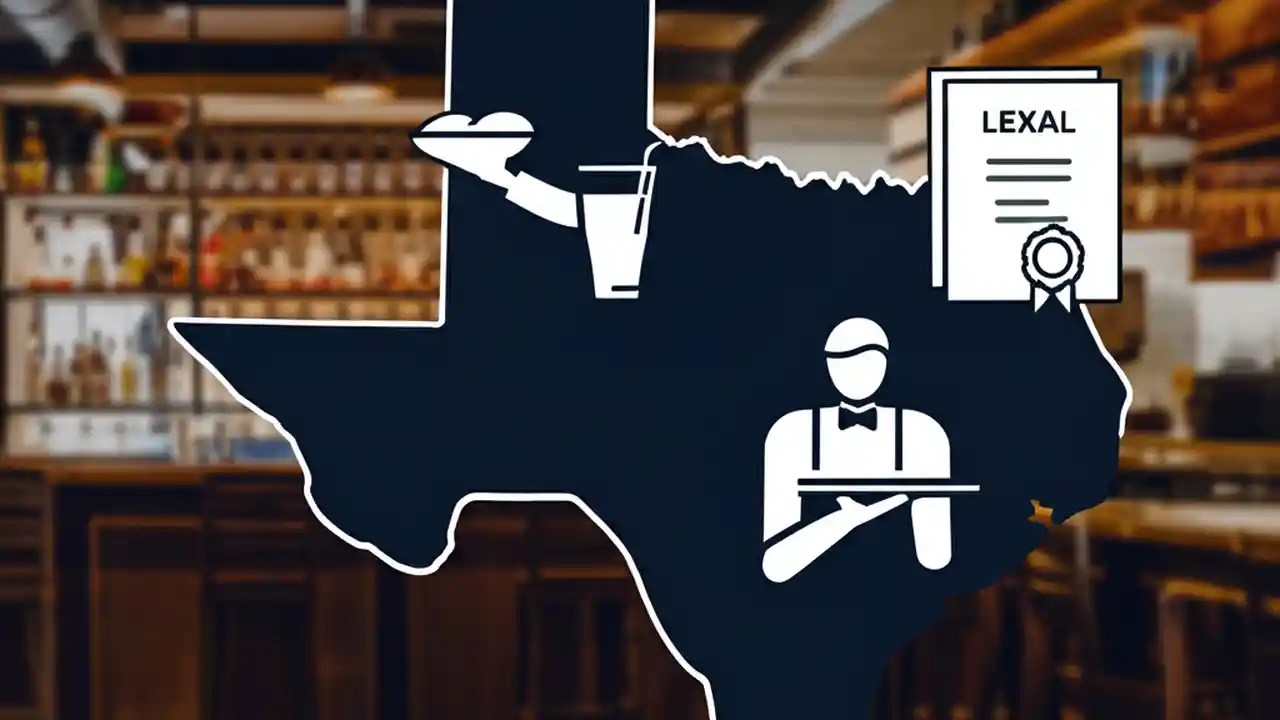 LEXAL