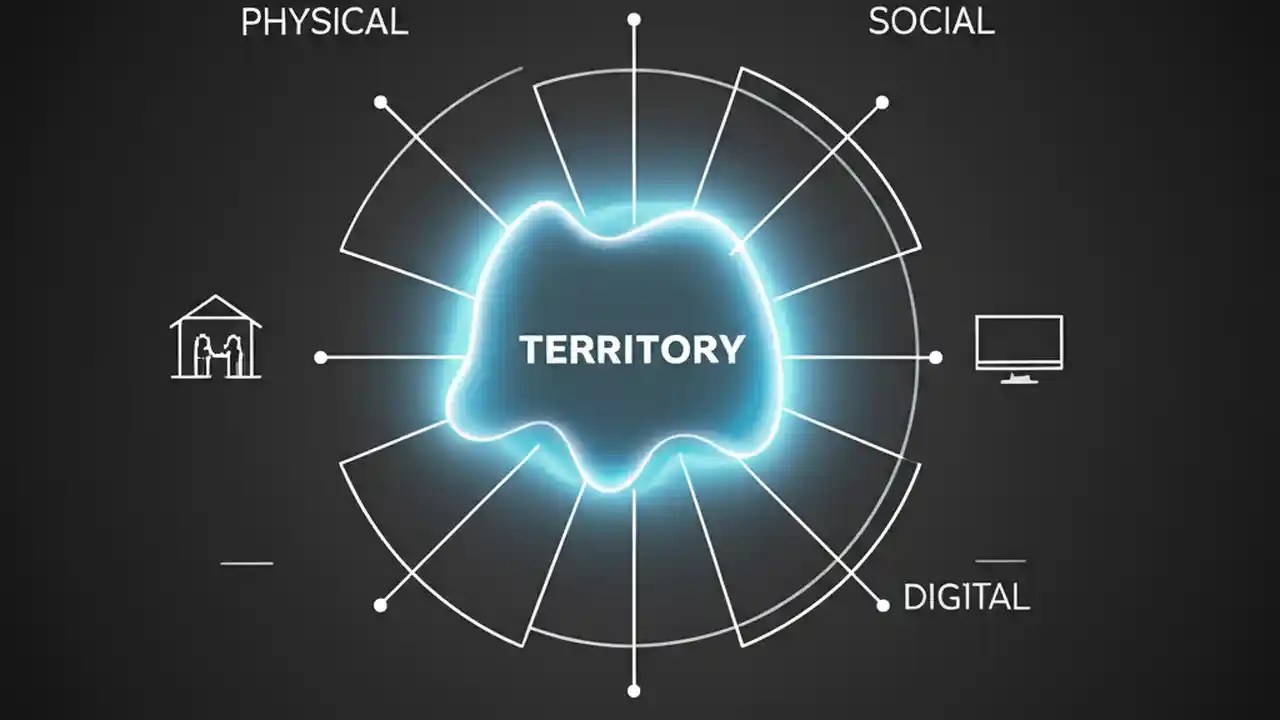 PHYSICAL

SOCIAL

TERRITORY

DIGITAL