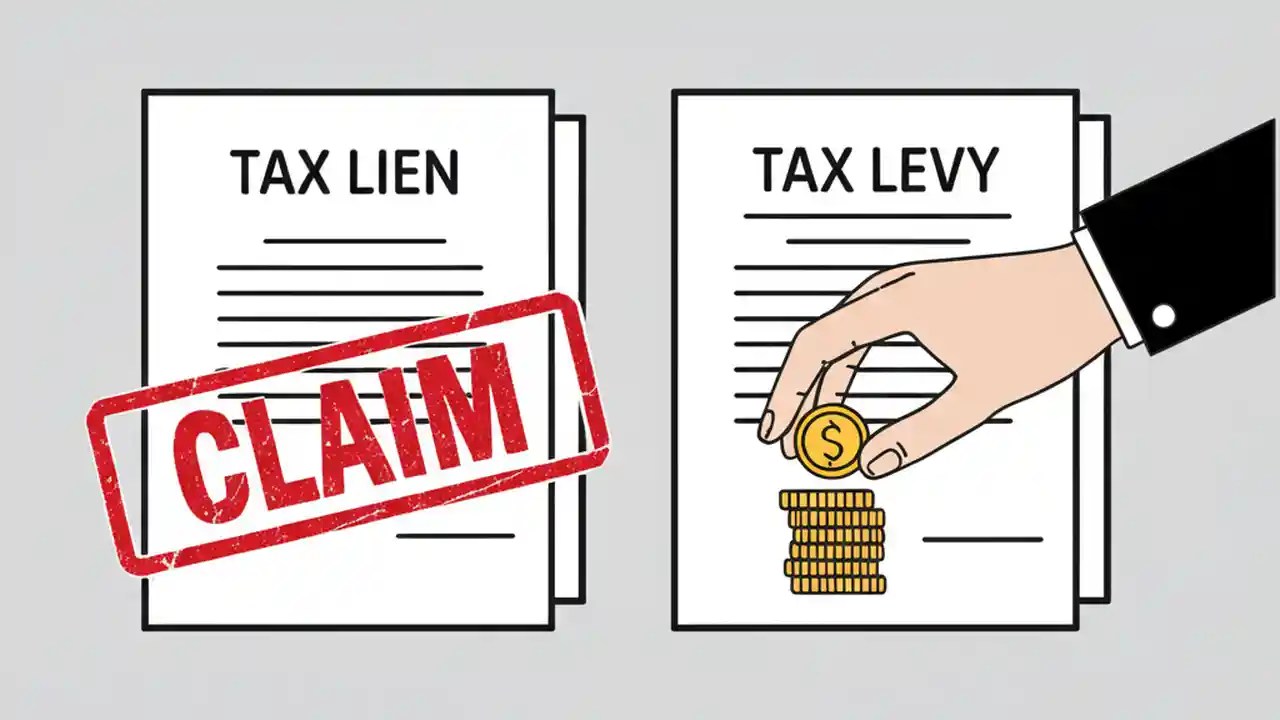 TAX LIEN

CLAIM

TAX LEVY

$