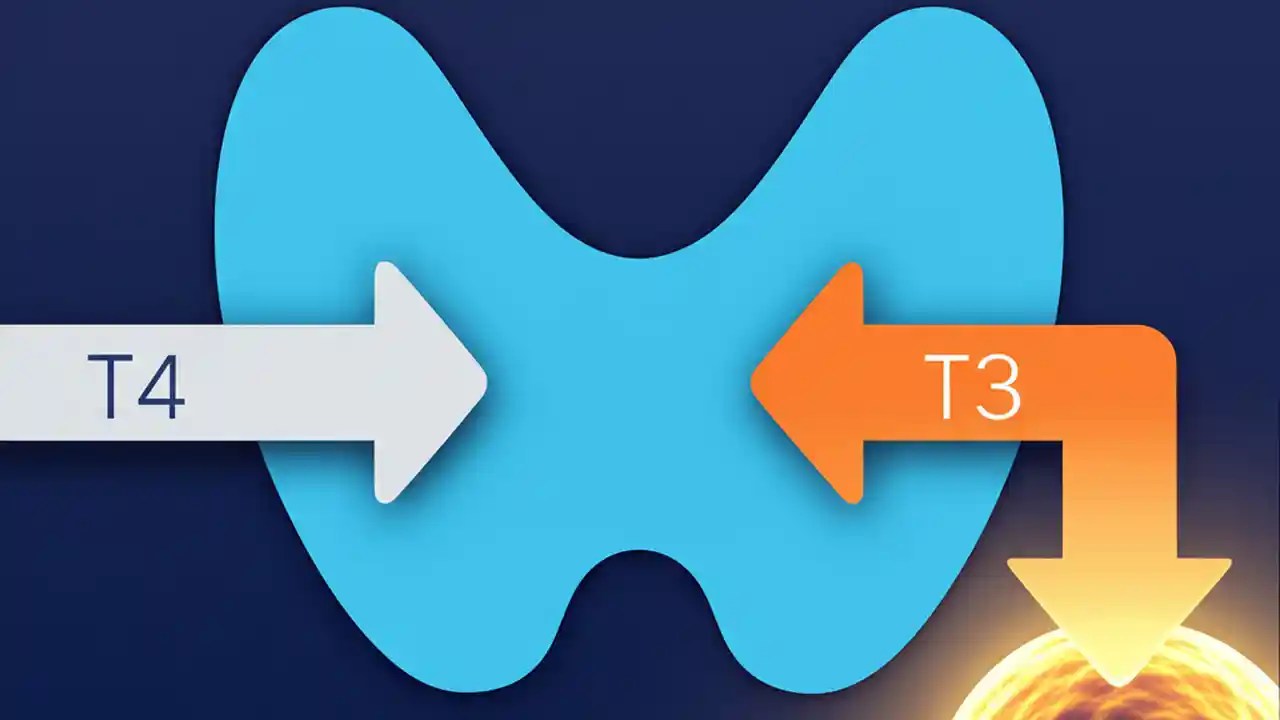 T4

T3