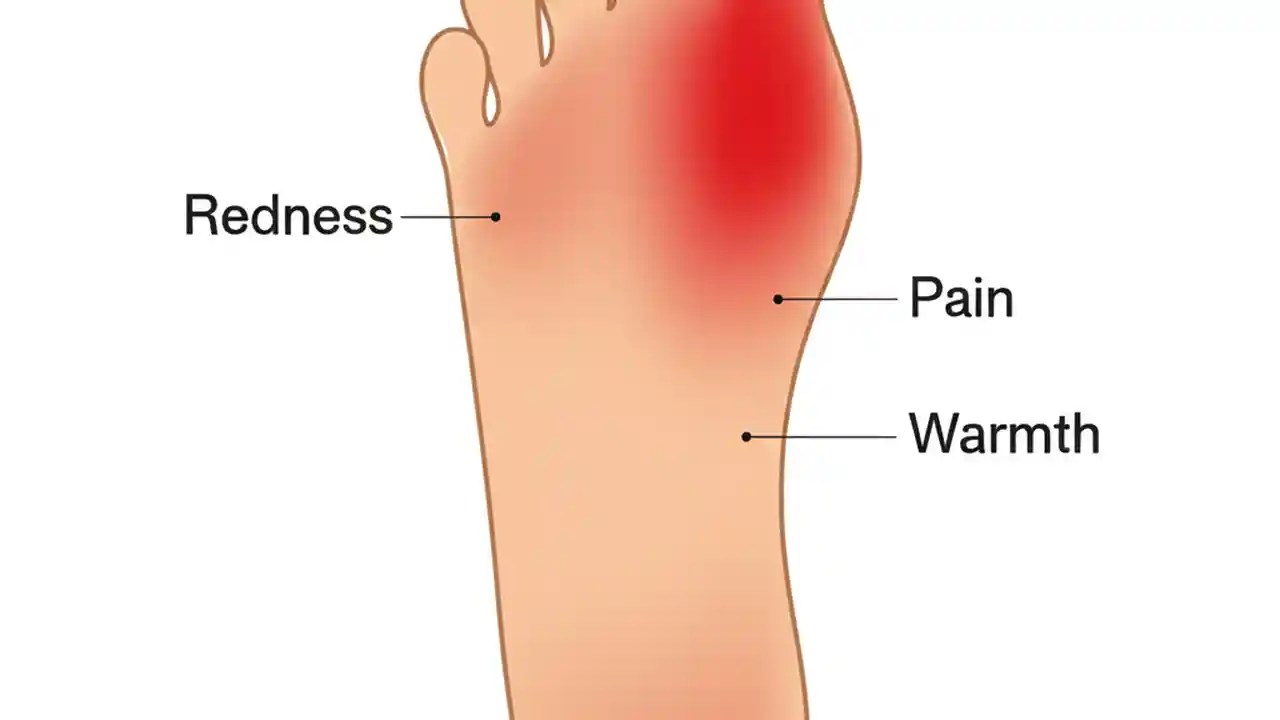 Redness

Pain

Warmth