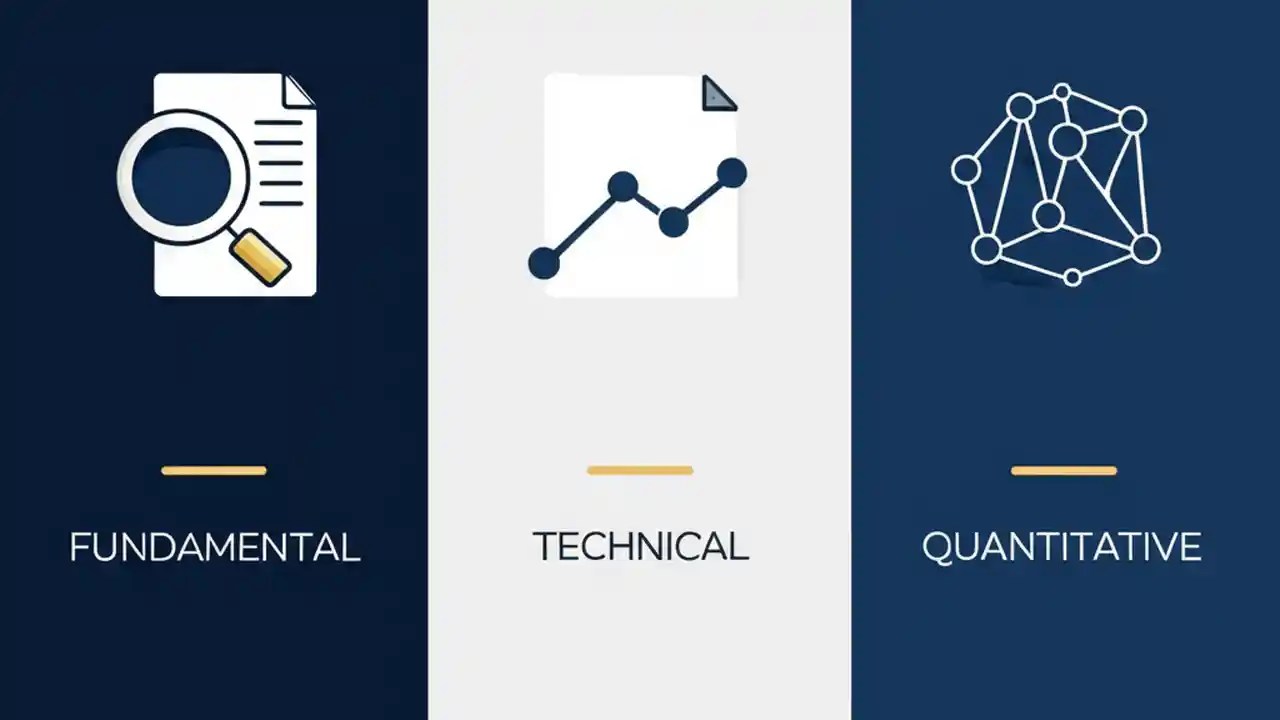 FUNDAMENTAL

TECHNICAL

QUANTITATIVE