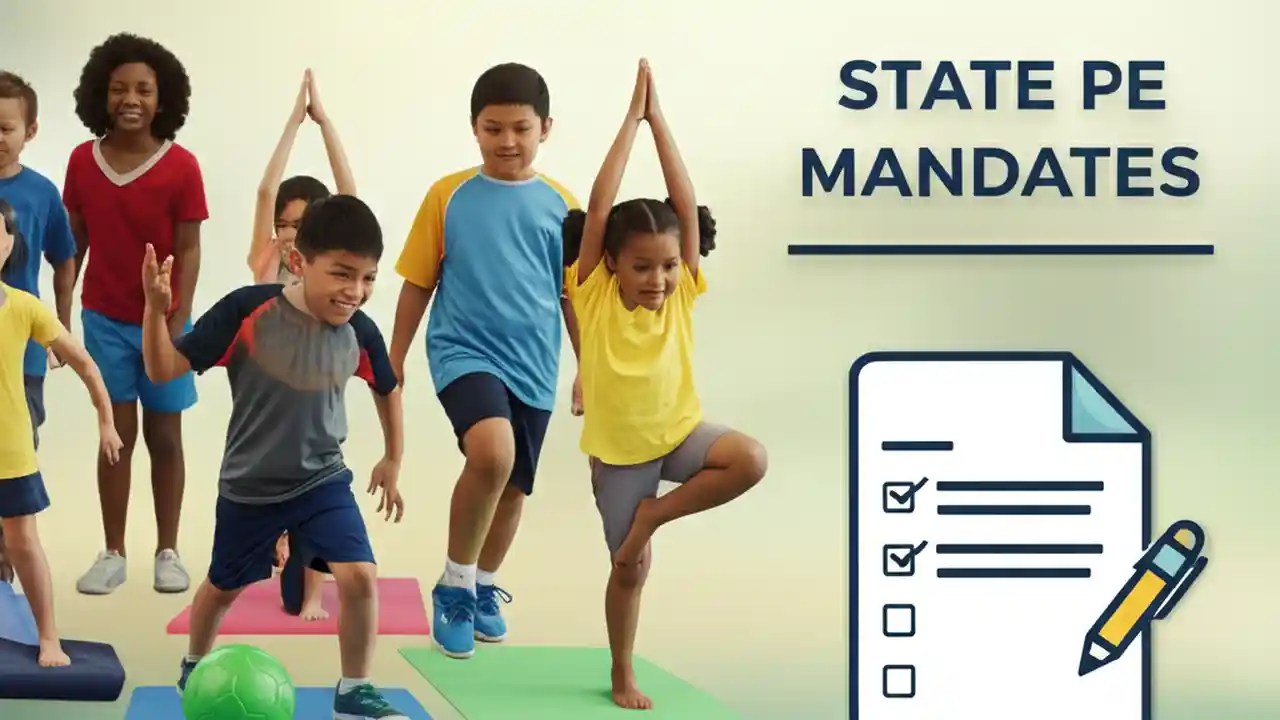 STATE PE MANDATES