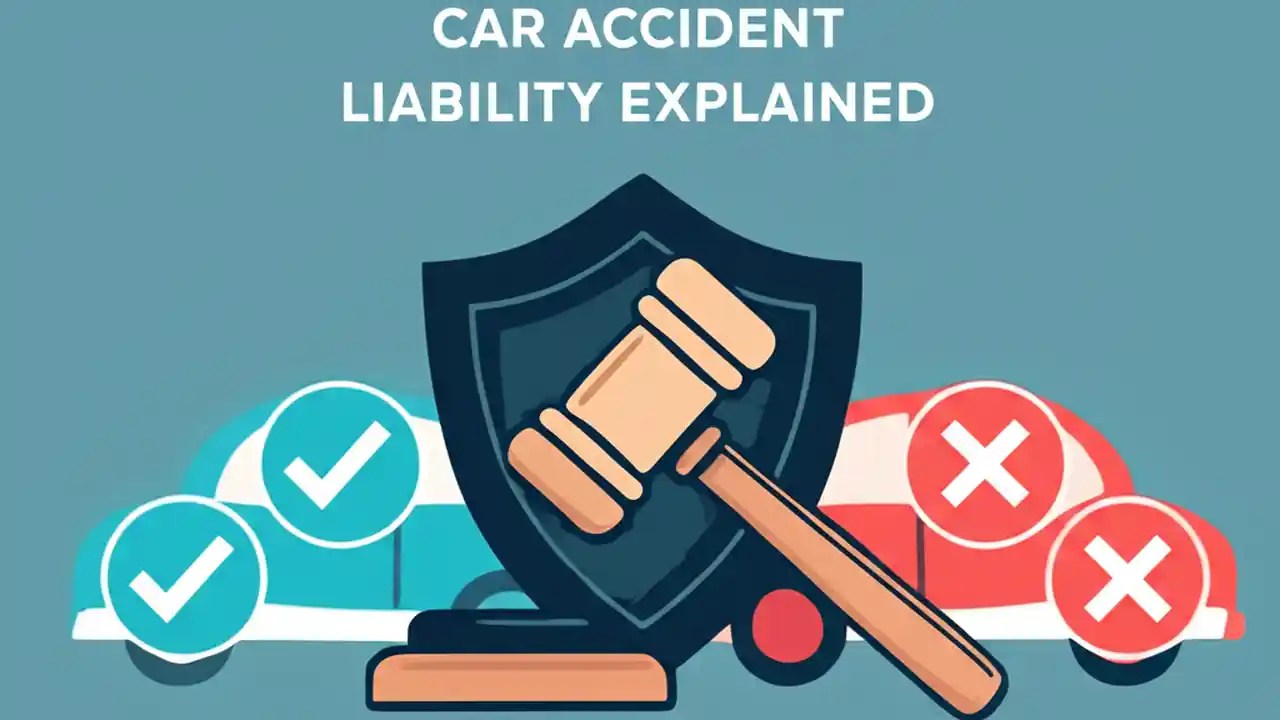 CAR ACCIDENT
LIABILITY EXPLAINED