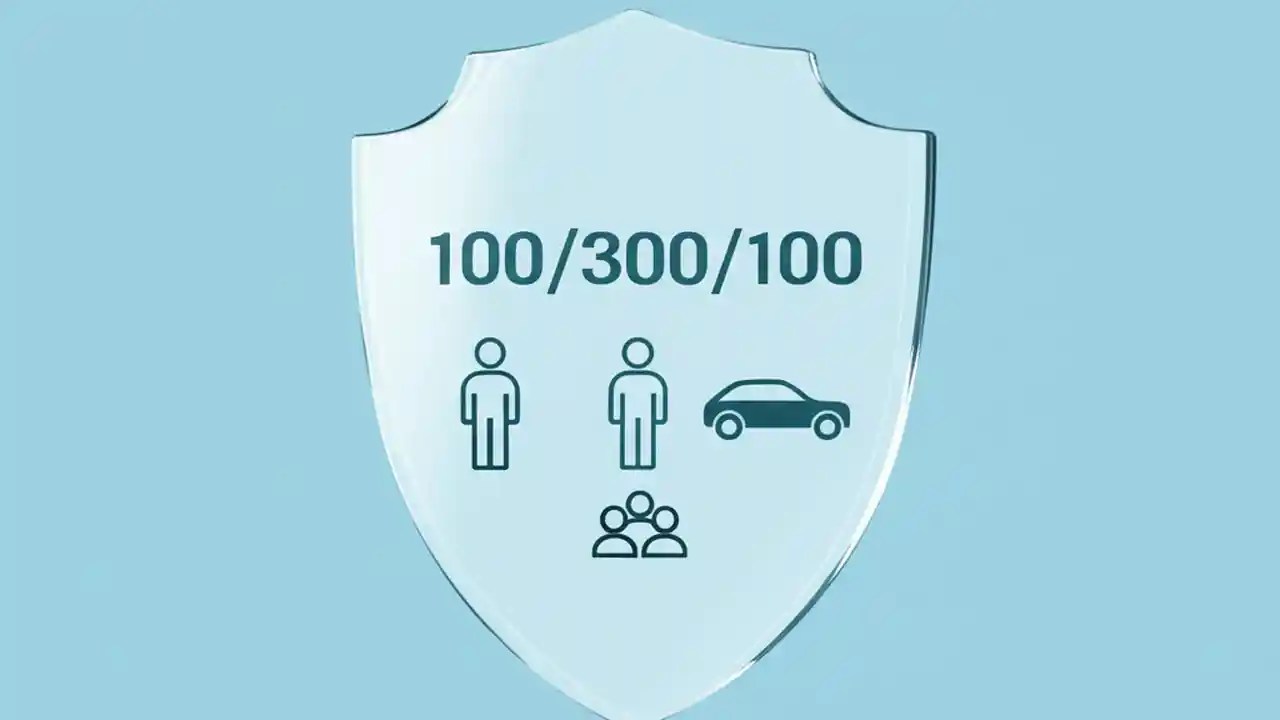 100/300/100