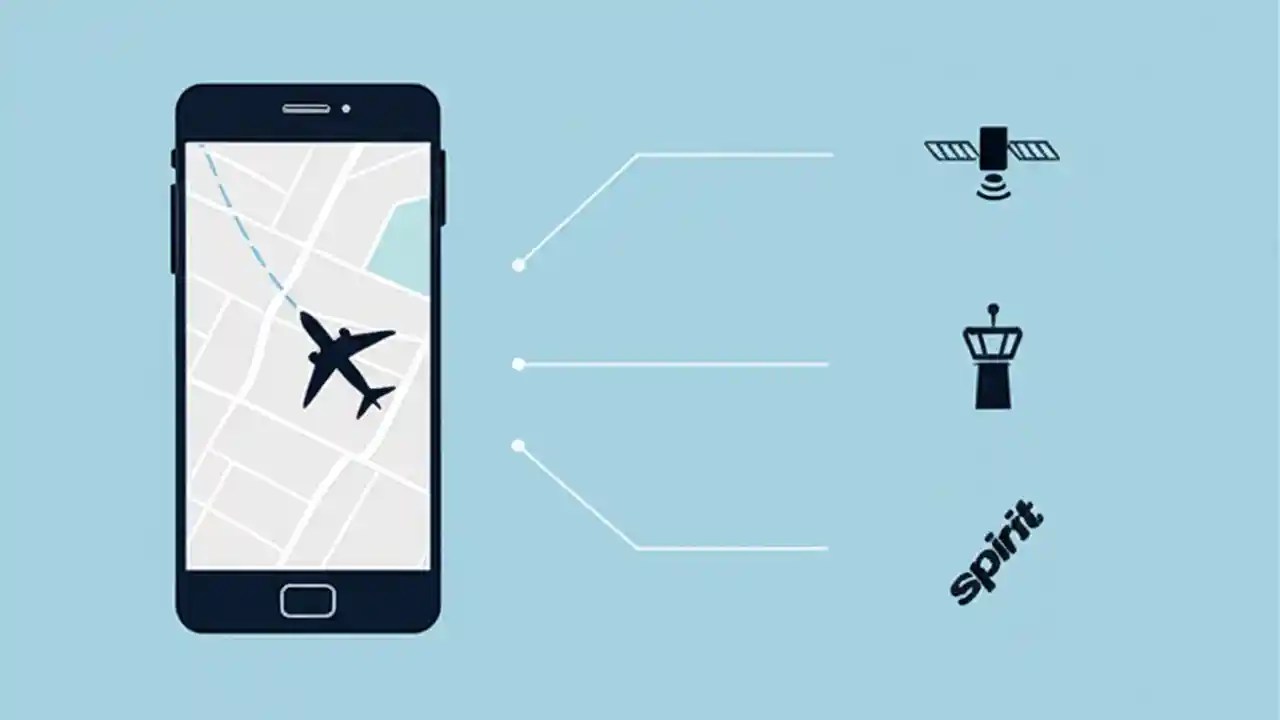 spirit