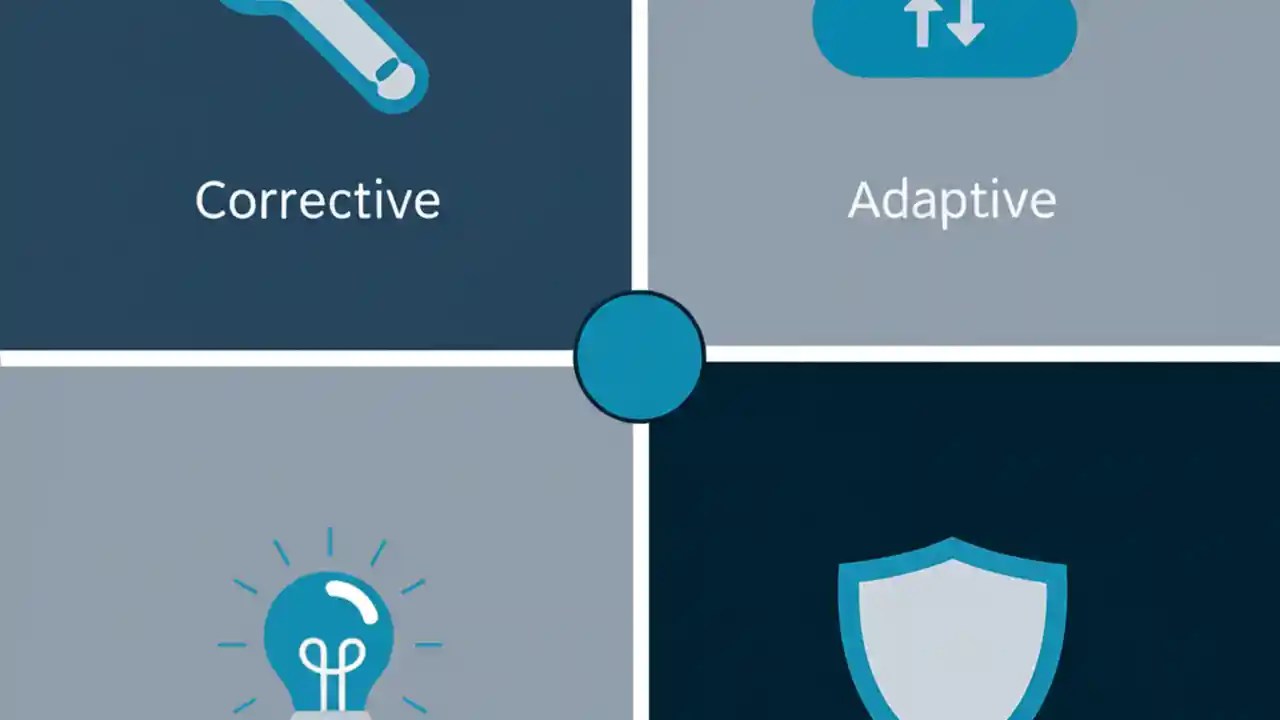 Corrective

Adaptive