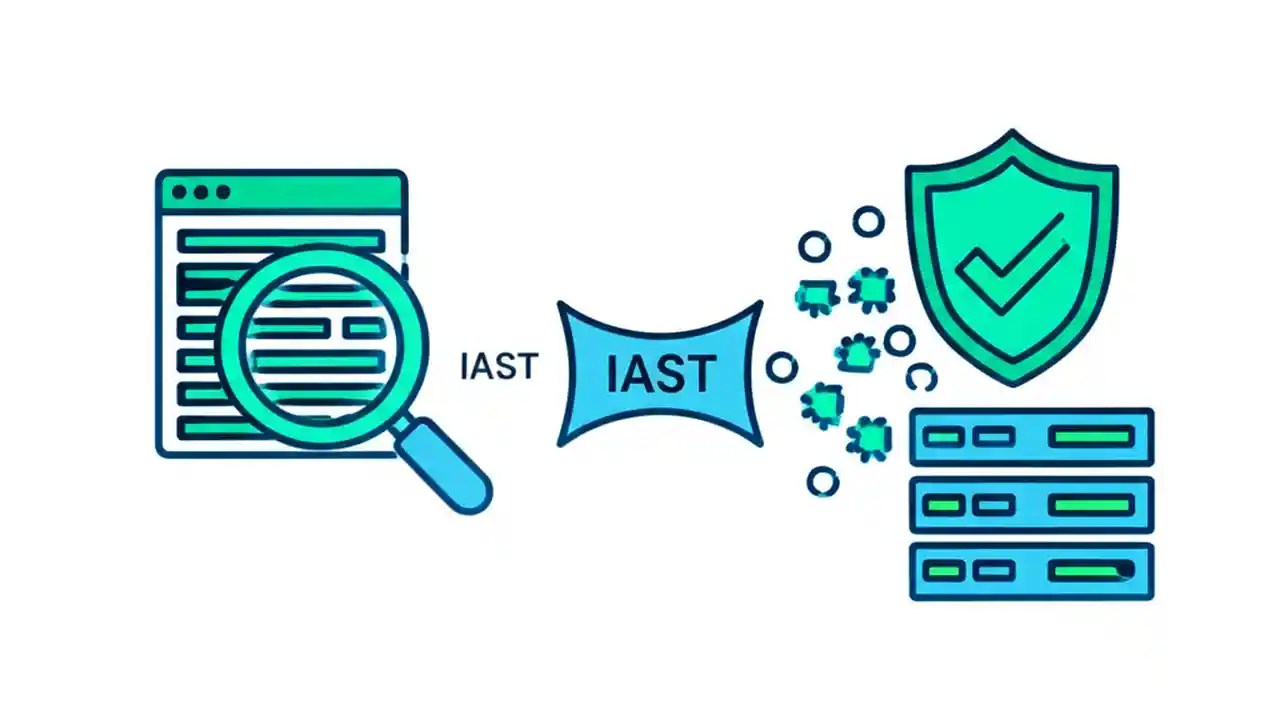 IAST

IAST