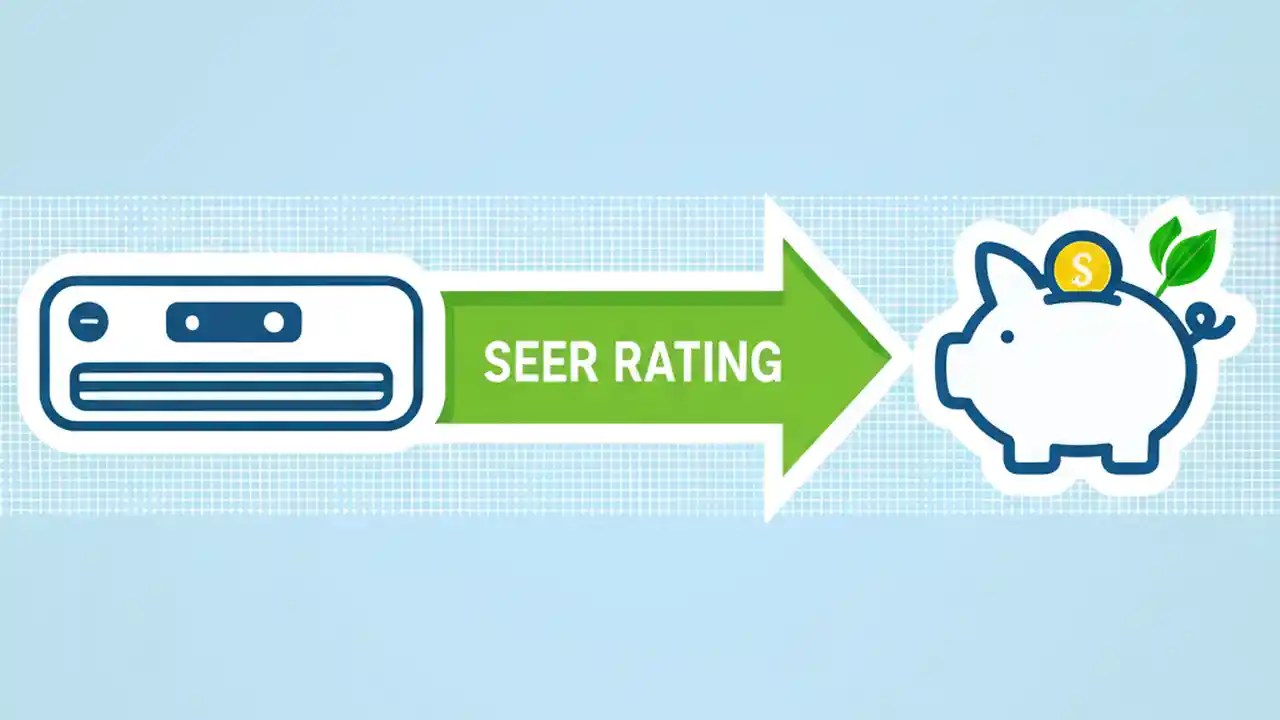 SEER RATING

$