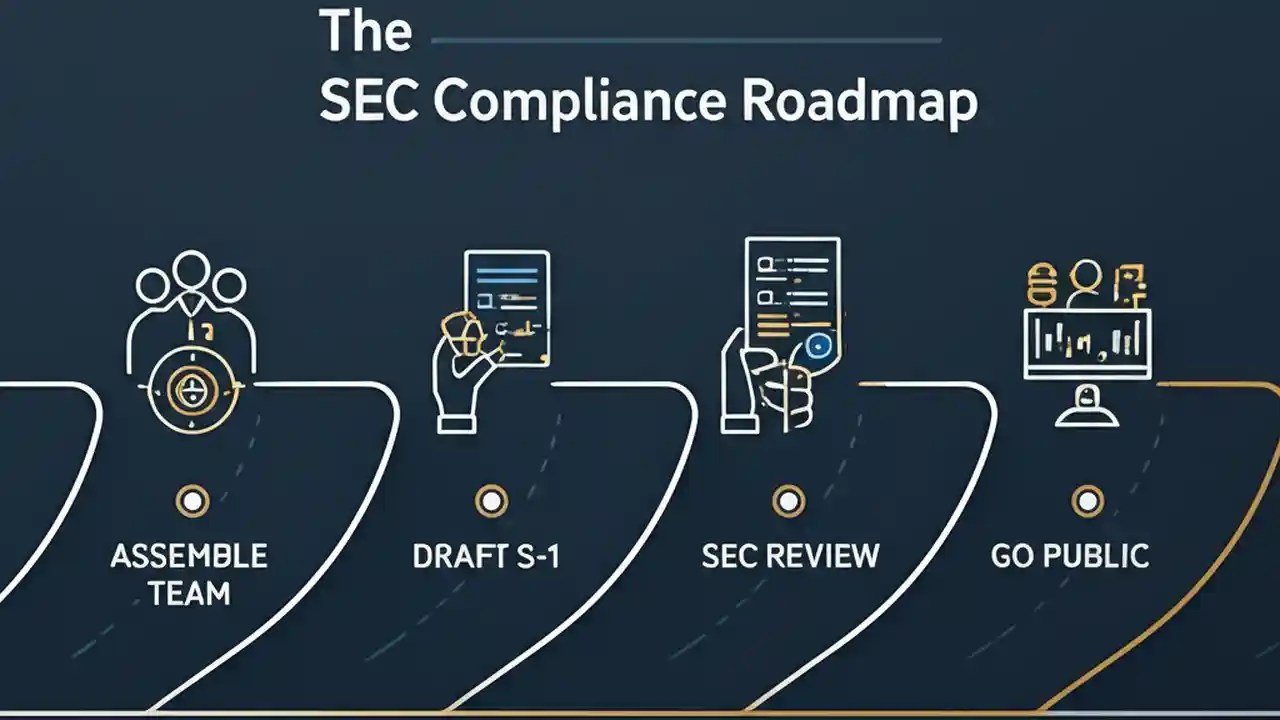 The
SEC Compliance Roadmap

ASSEMBLE TEAM

DRAFT S-1

SEC REVIEW

GO PUBLIC