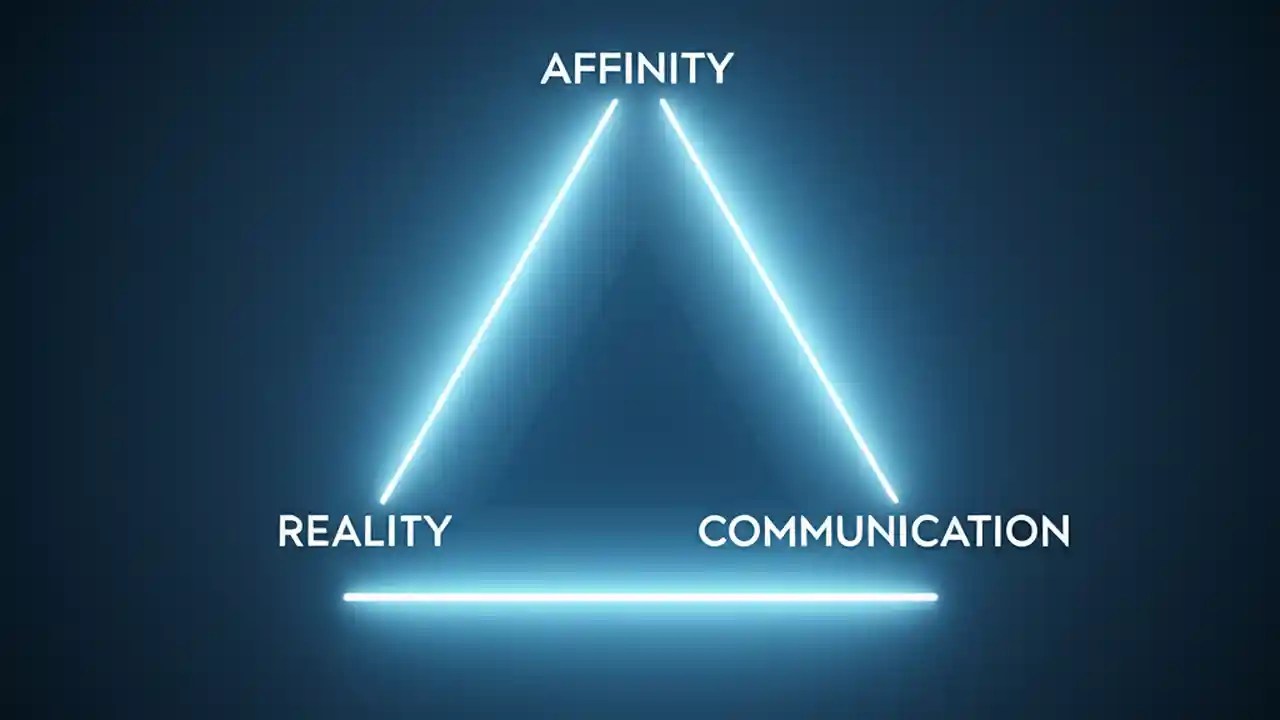 AFFINITY

REALITY

COMMUNICATION