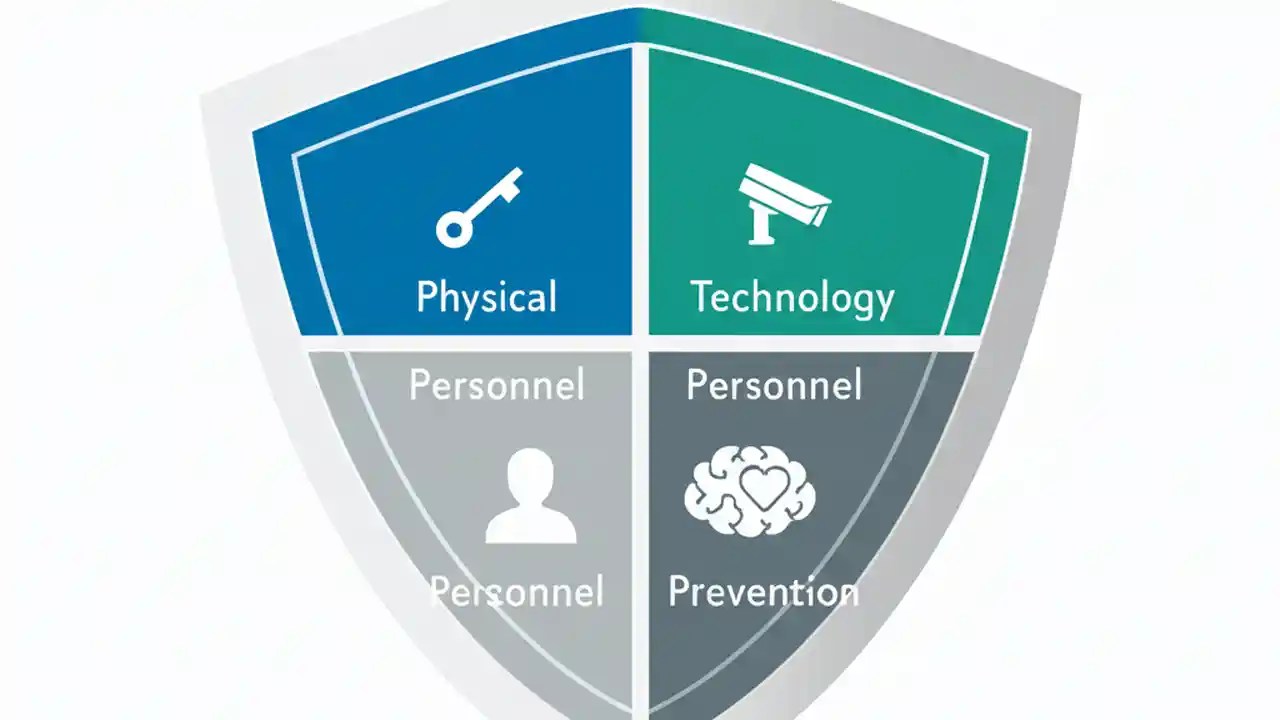 Physical

Technology

Personnel

Personnel

Personnel

Prevention