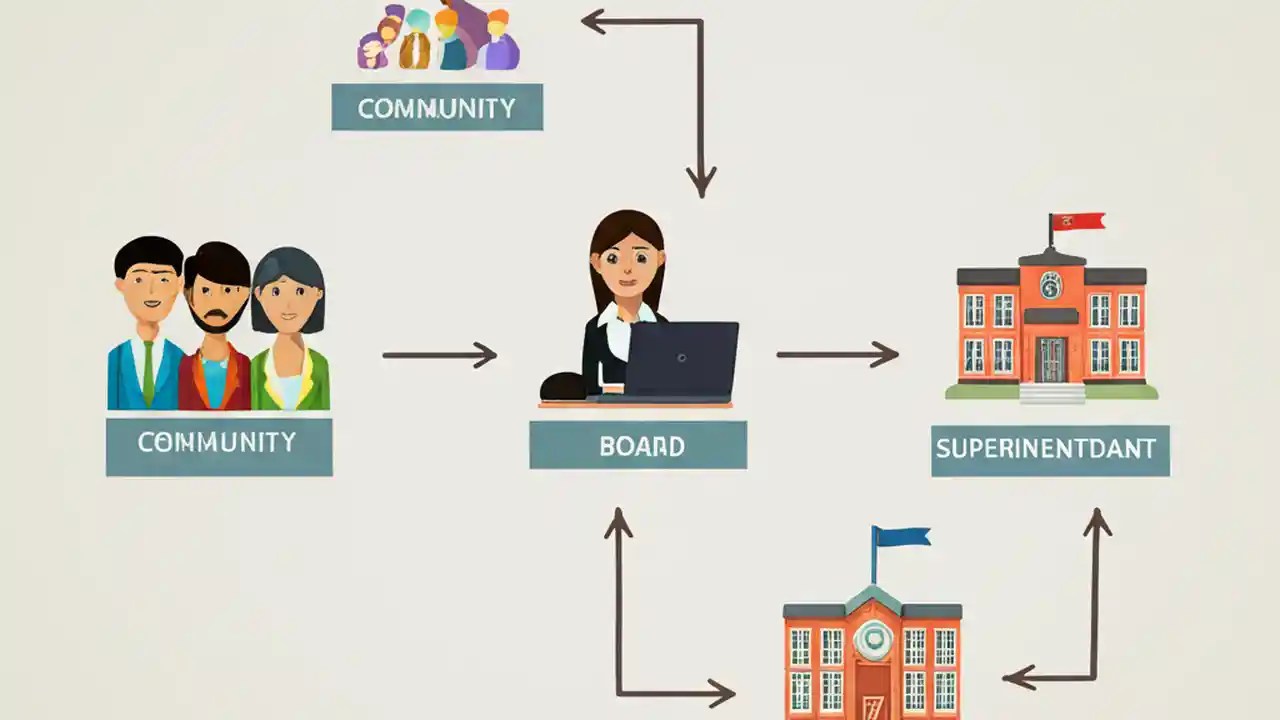 COMMUNITY

COMMUNITY

BOARD

SUPERINENTDANT