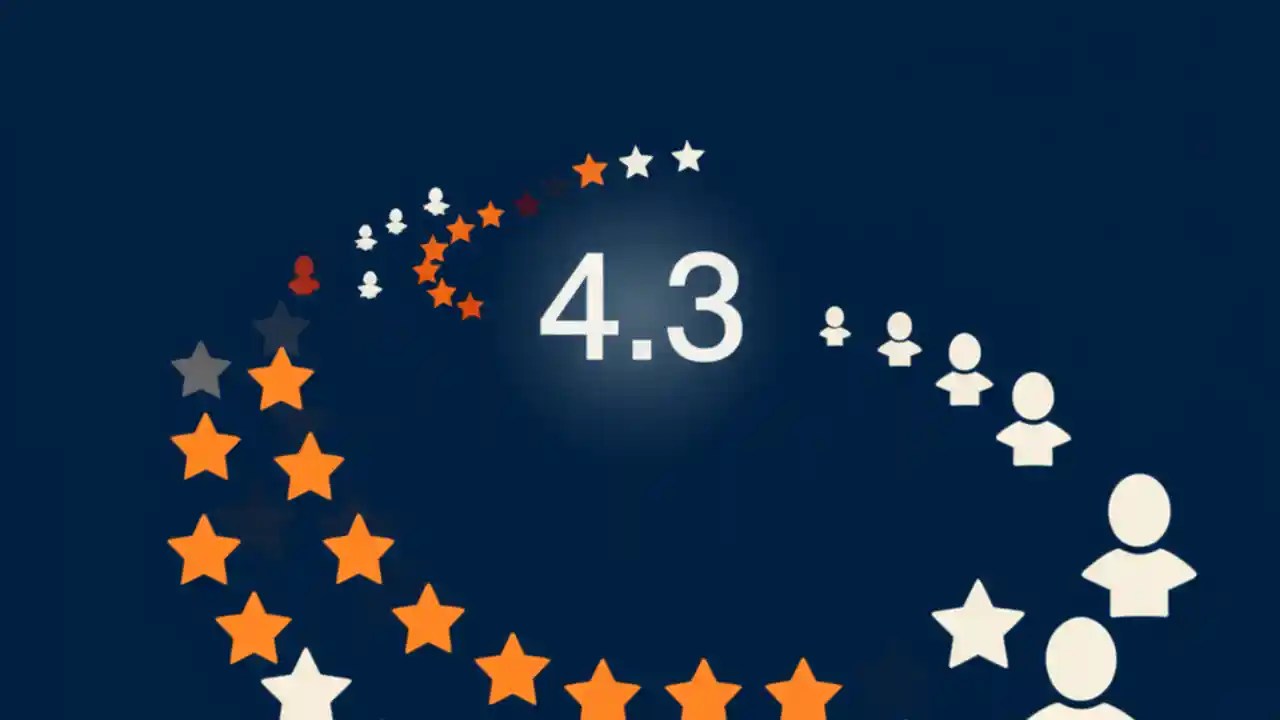 4.3