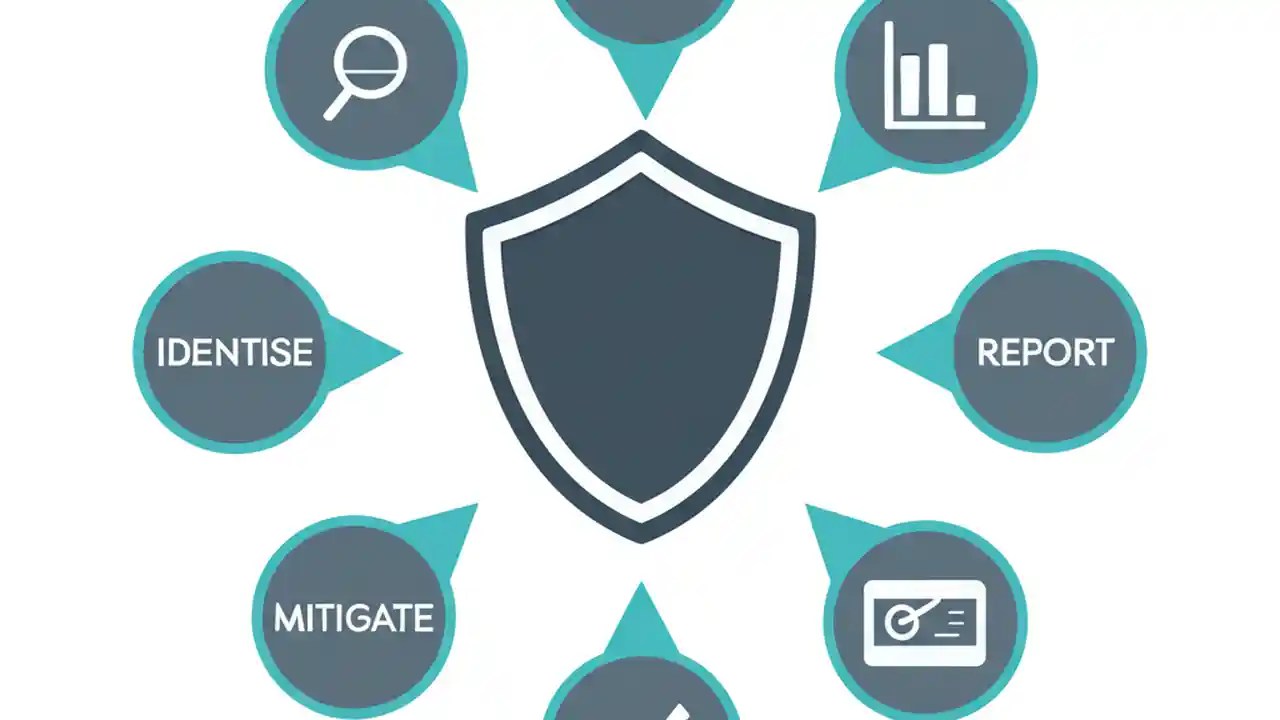 IDENTISE

REPORT

MITIGATE