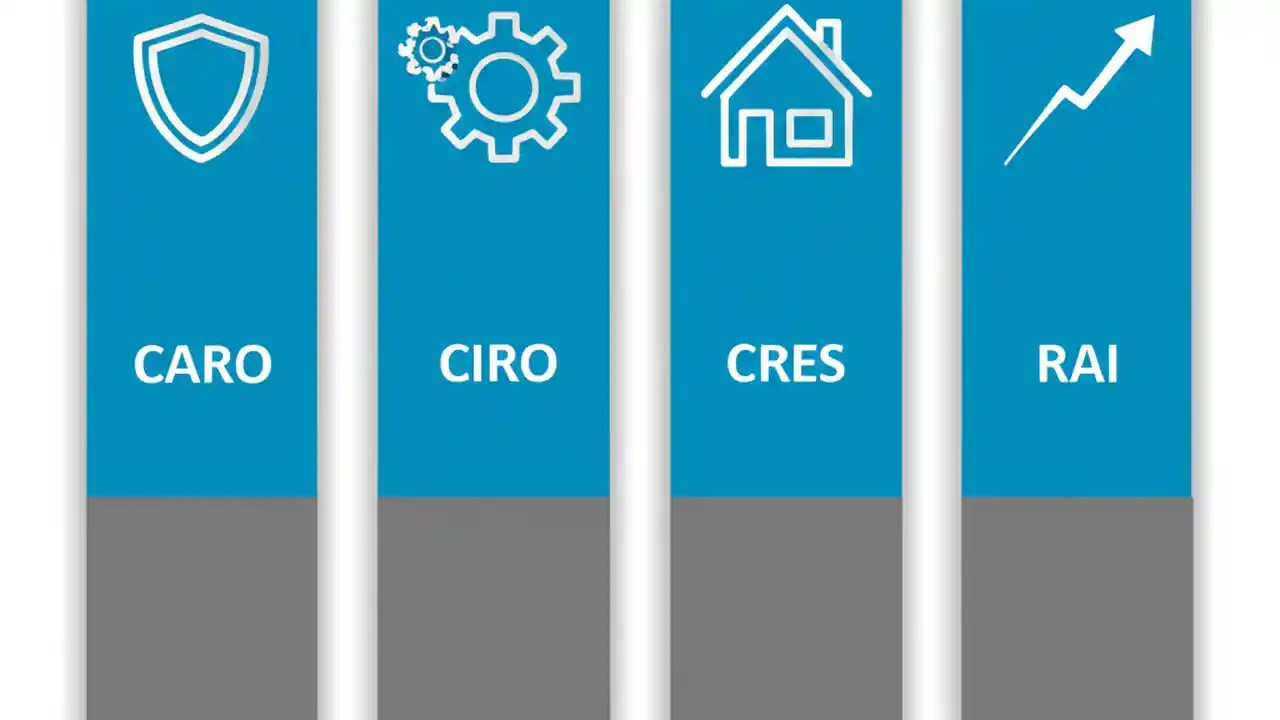 CARO

CIRO

CRES

RAI