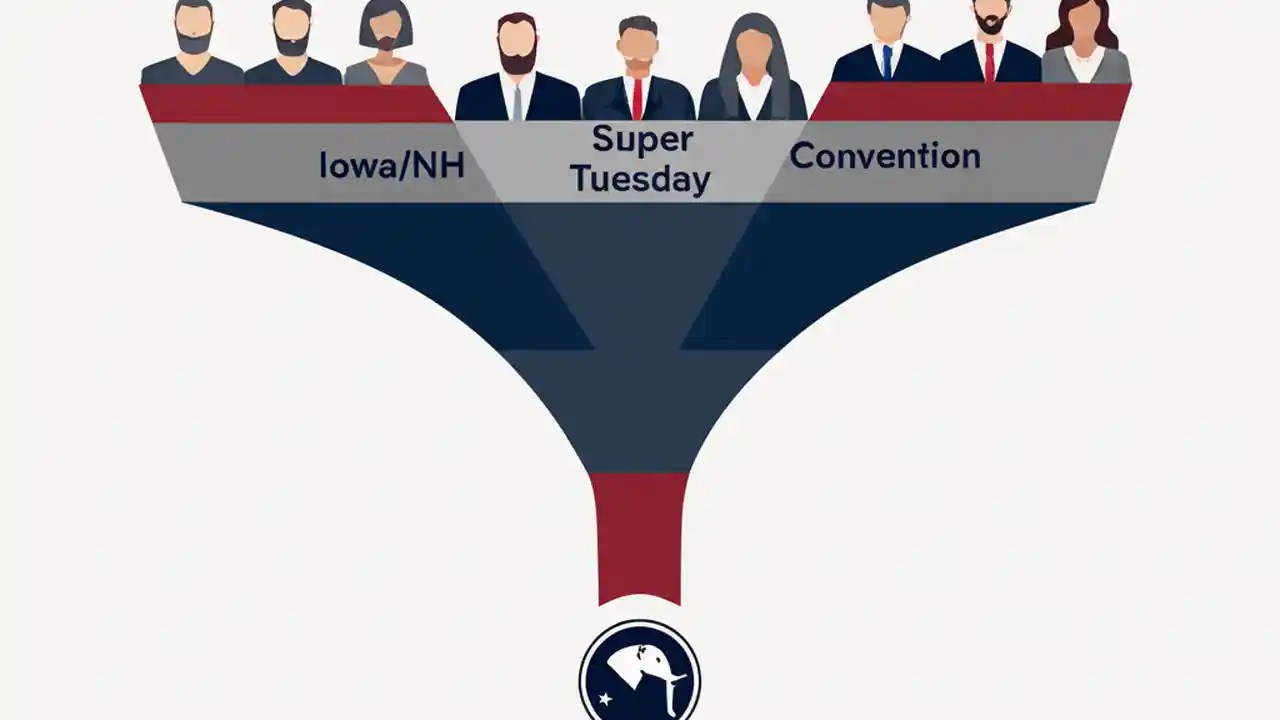 Iowa/NH

Super Tuesday

Convention