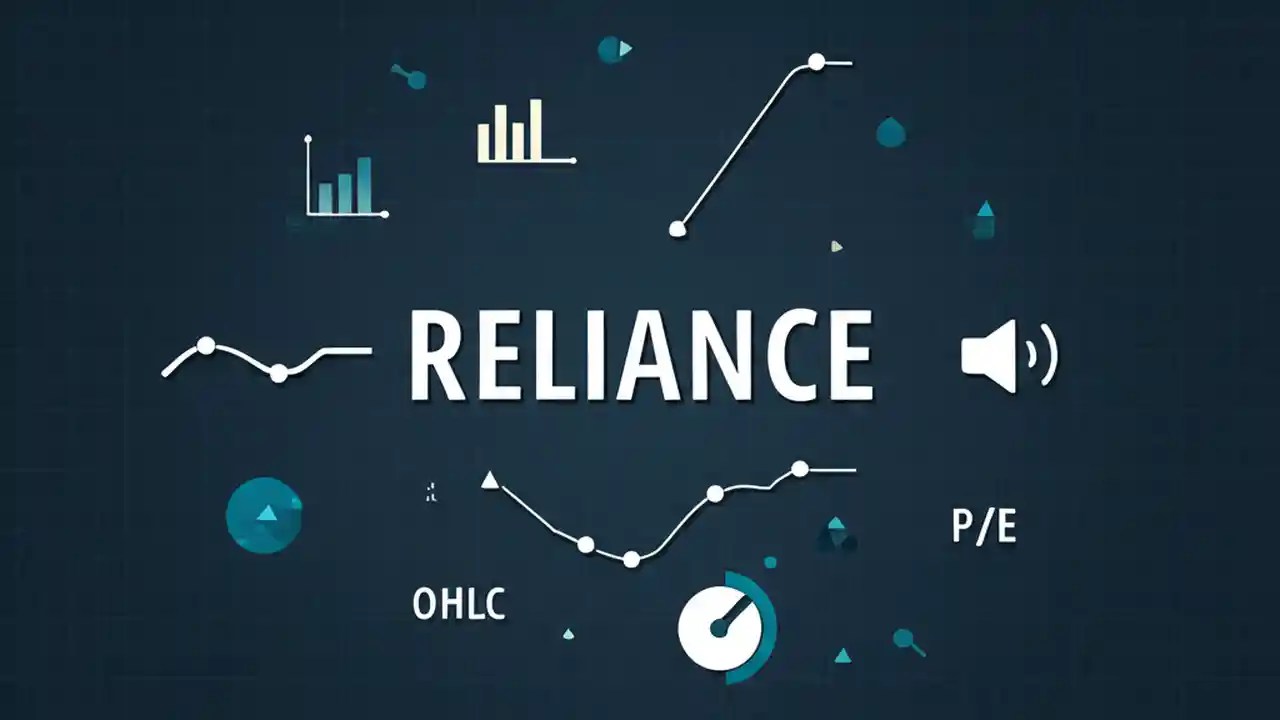 RELIANCE

P/E

OHLC