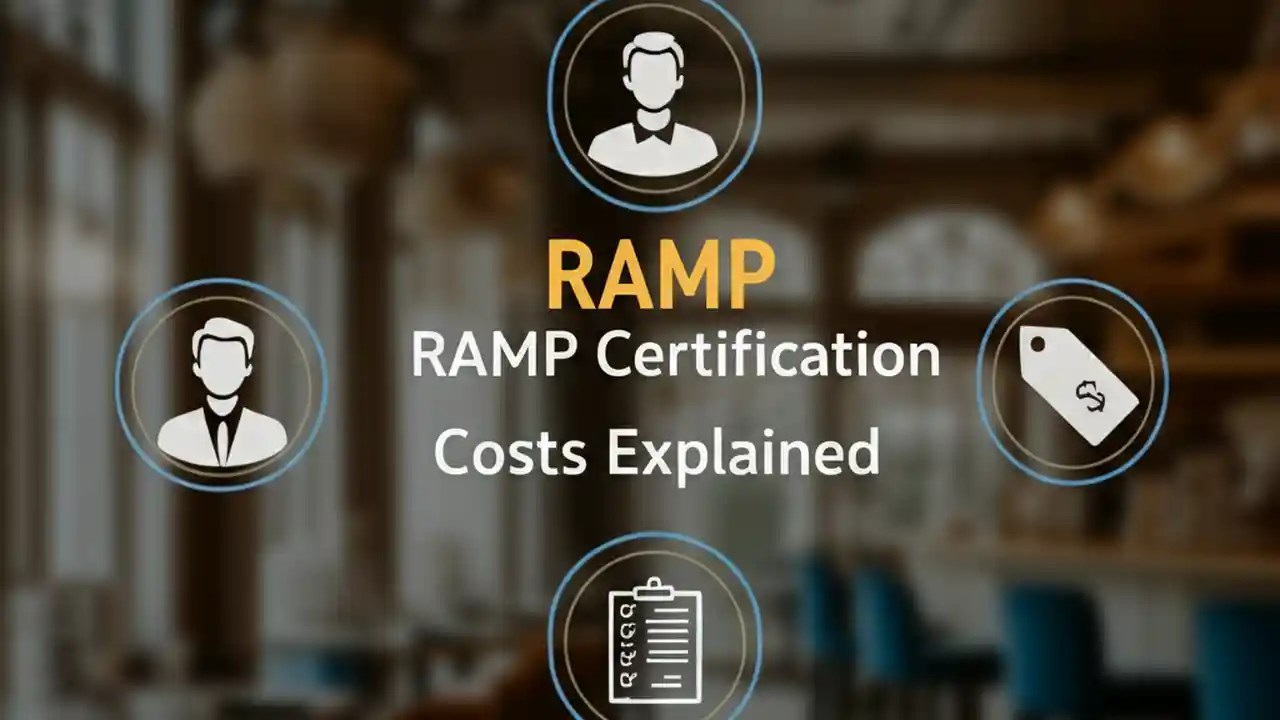 RAMP
RAMP Certification
Costs Explained