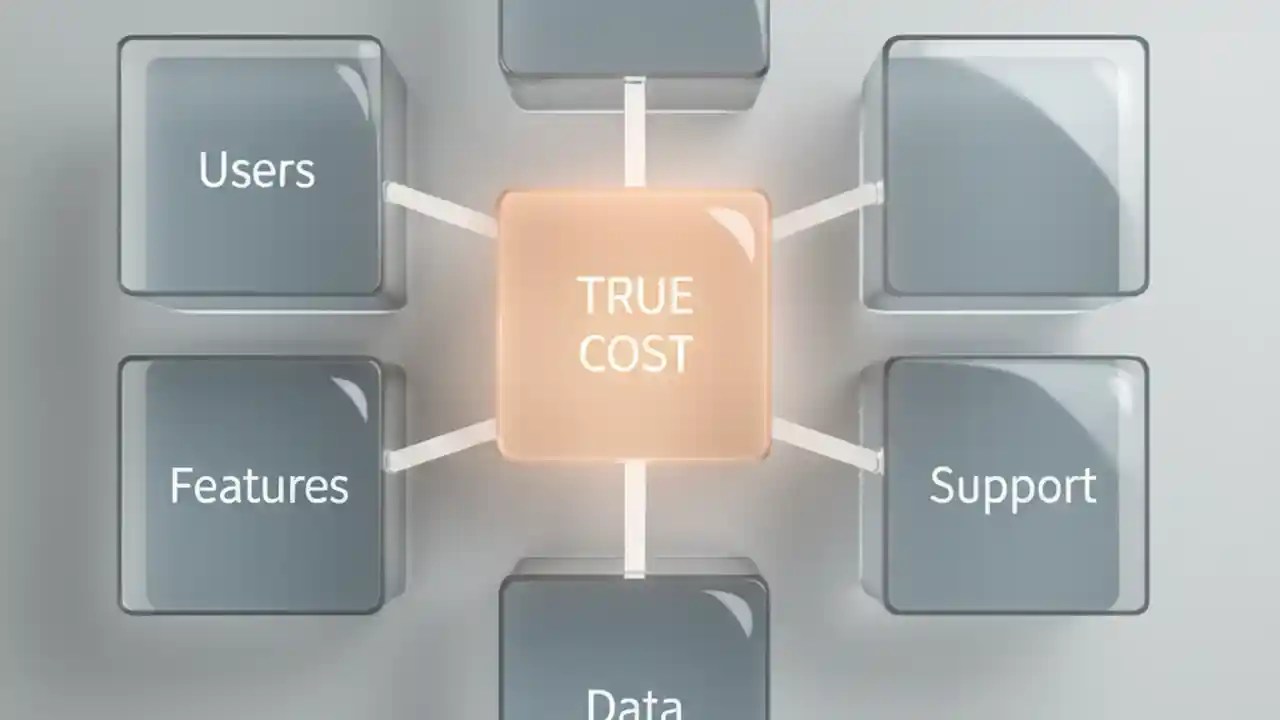 Users

TRUE COST

Features

Support

Data