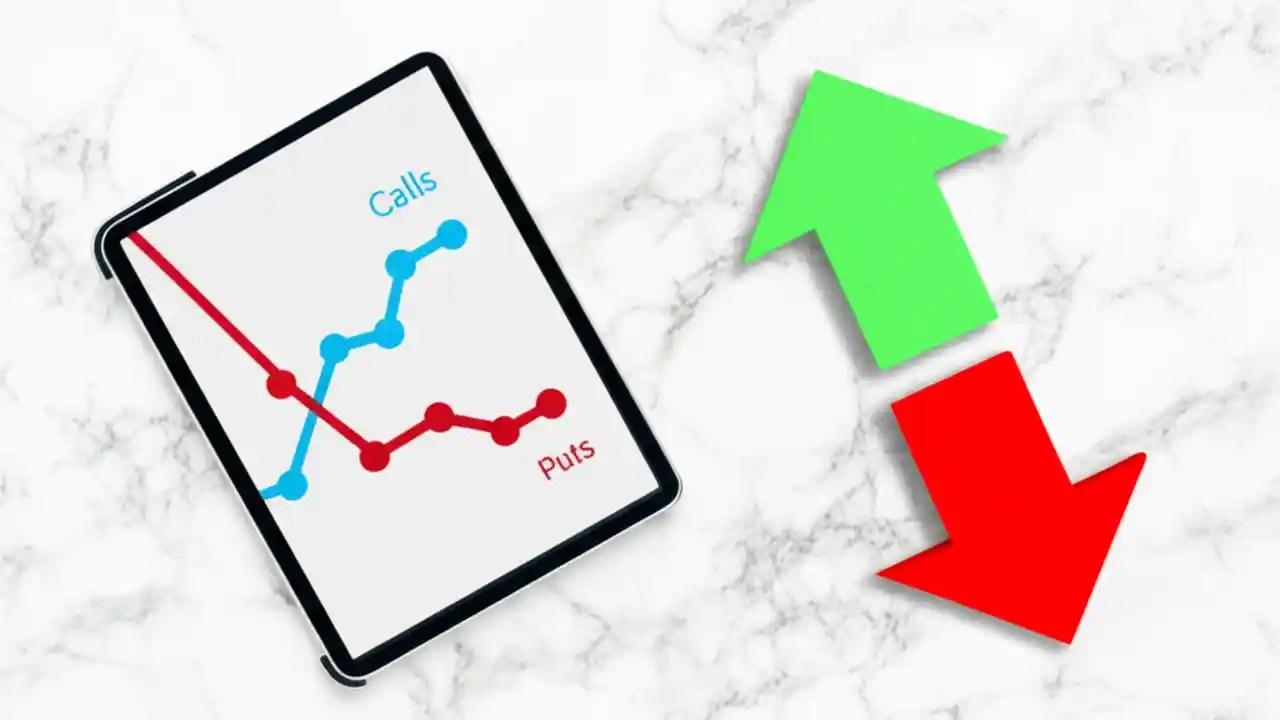 Calls

Puts