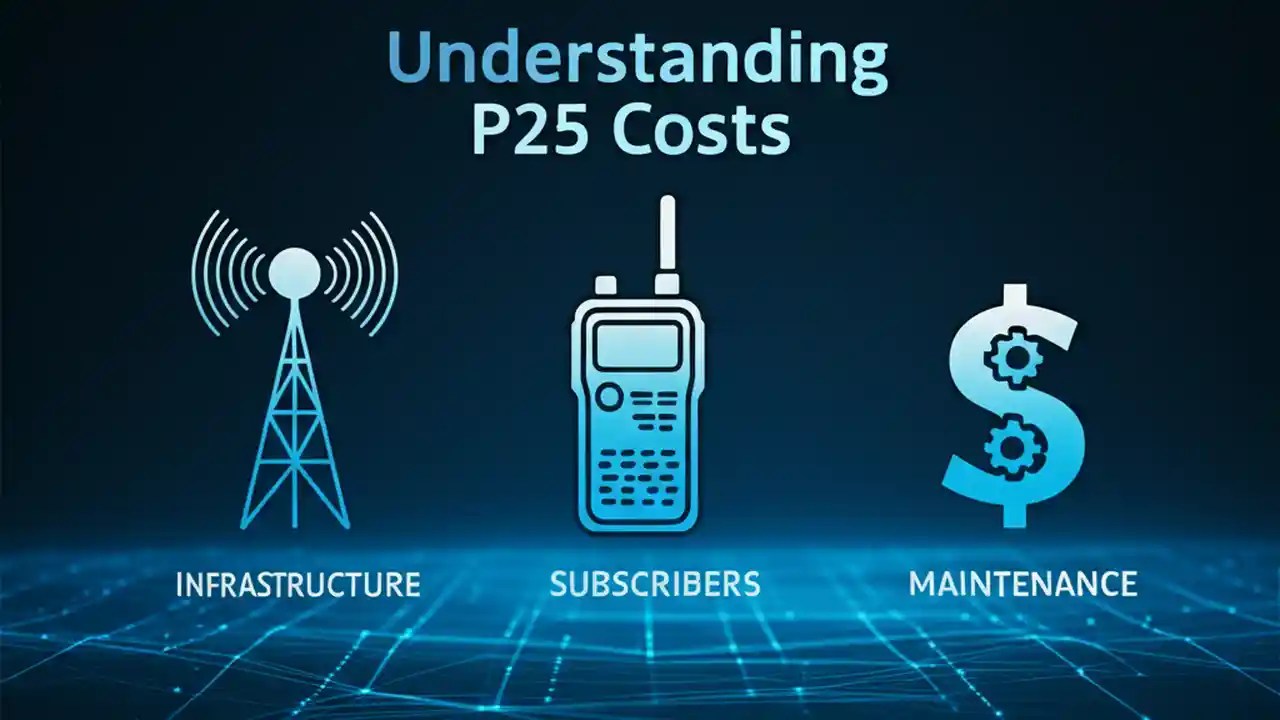 Understanding P25 Costs

INFRASTRUCTURE

SUBSCRIBERS

MAINTENANCE