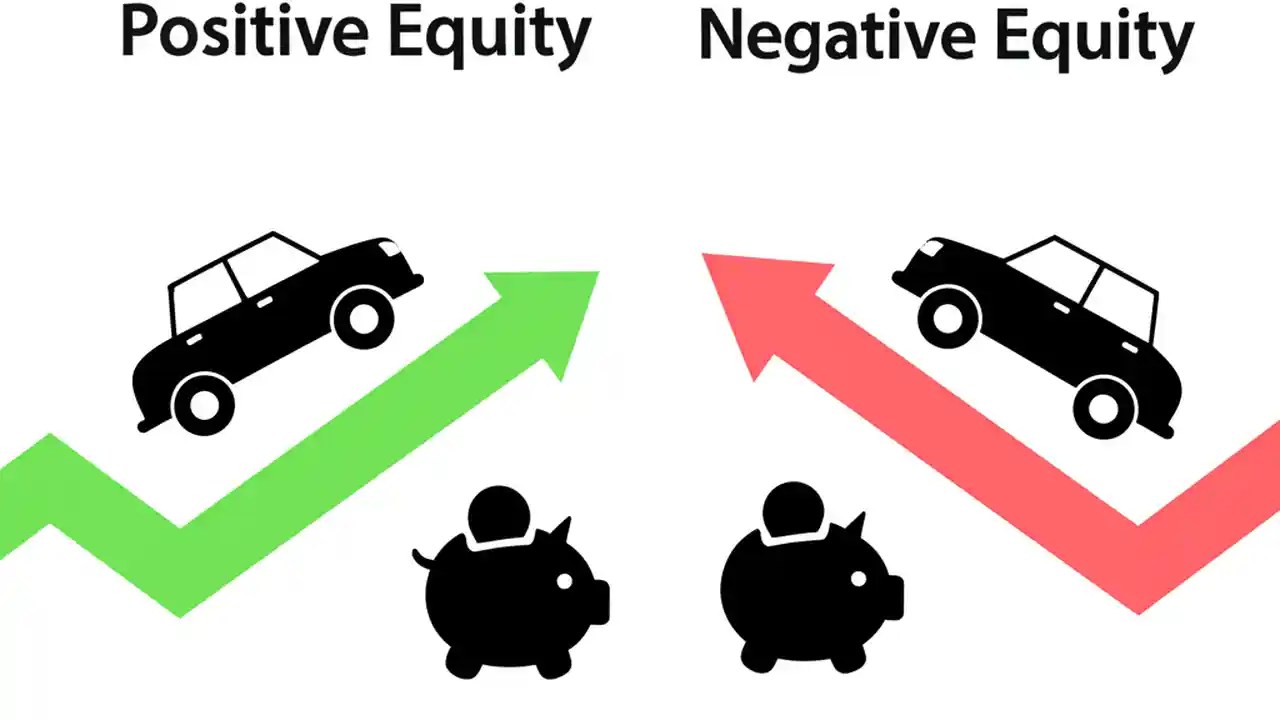 Positive Equity

Negative Equity