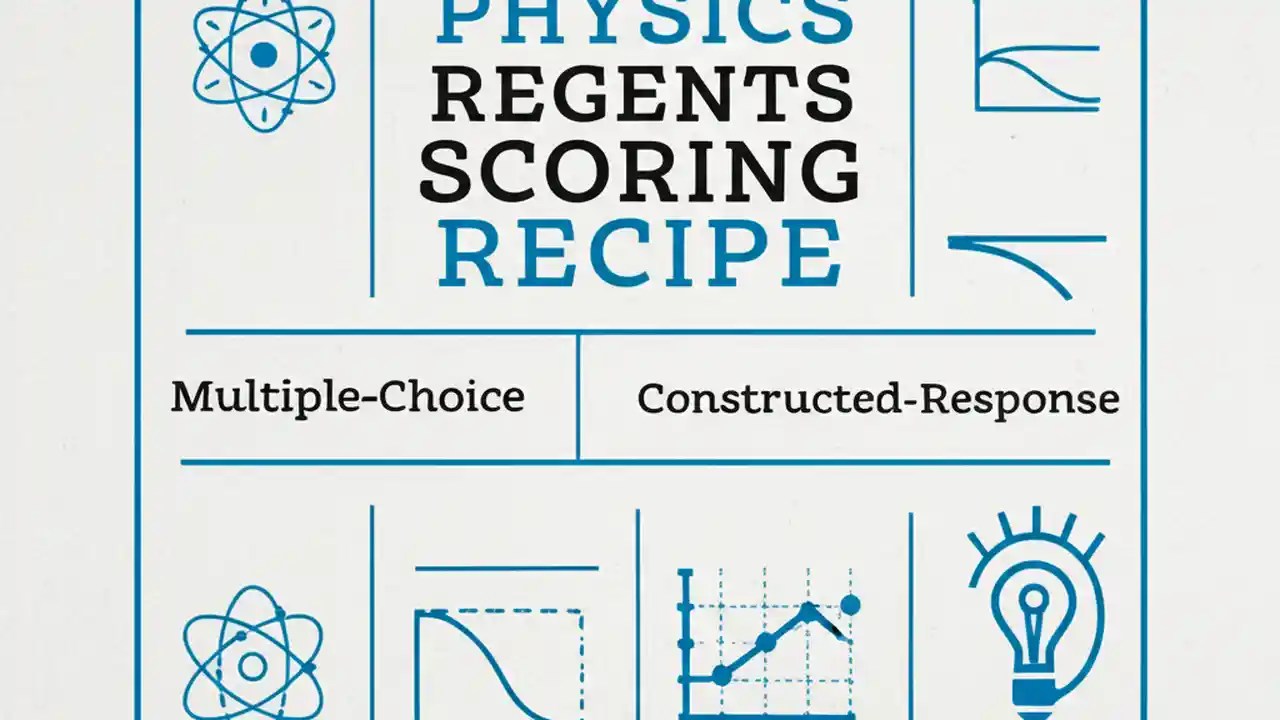 PHYSICS
REGENTS
SCORING
RECIPE

Multiple-Choice

Constructed-Response