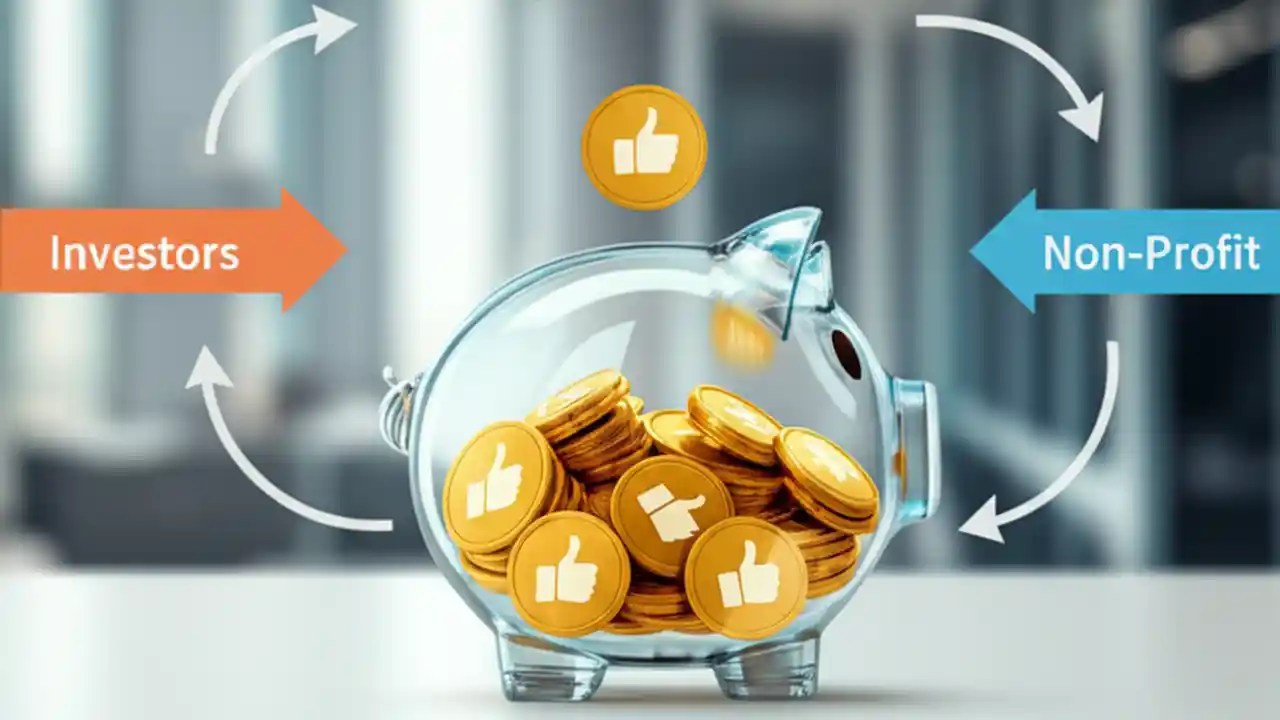 Investors

Non-Profit