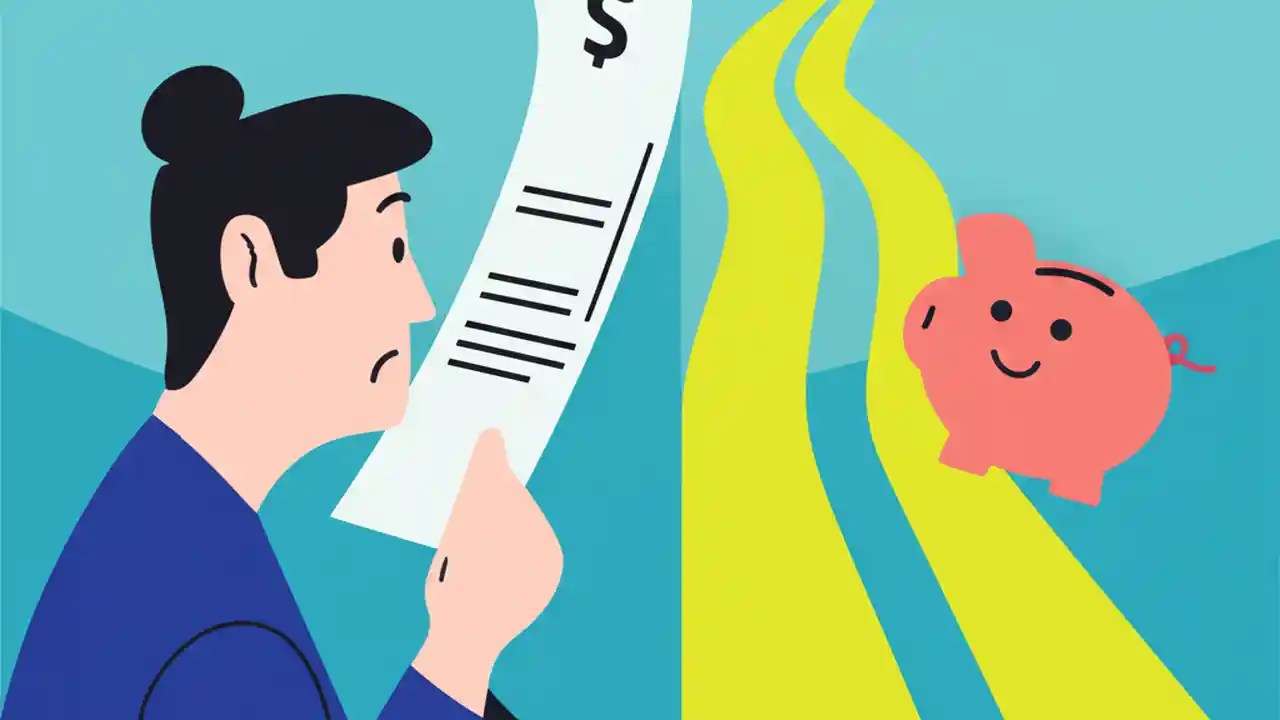 $