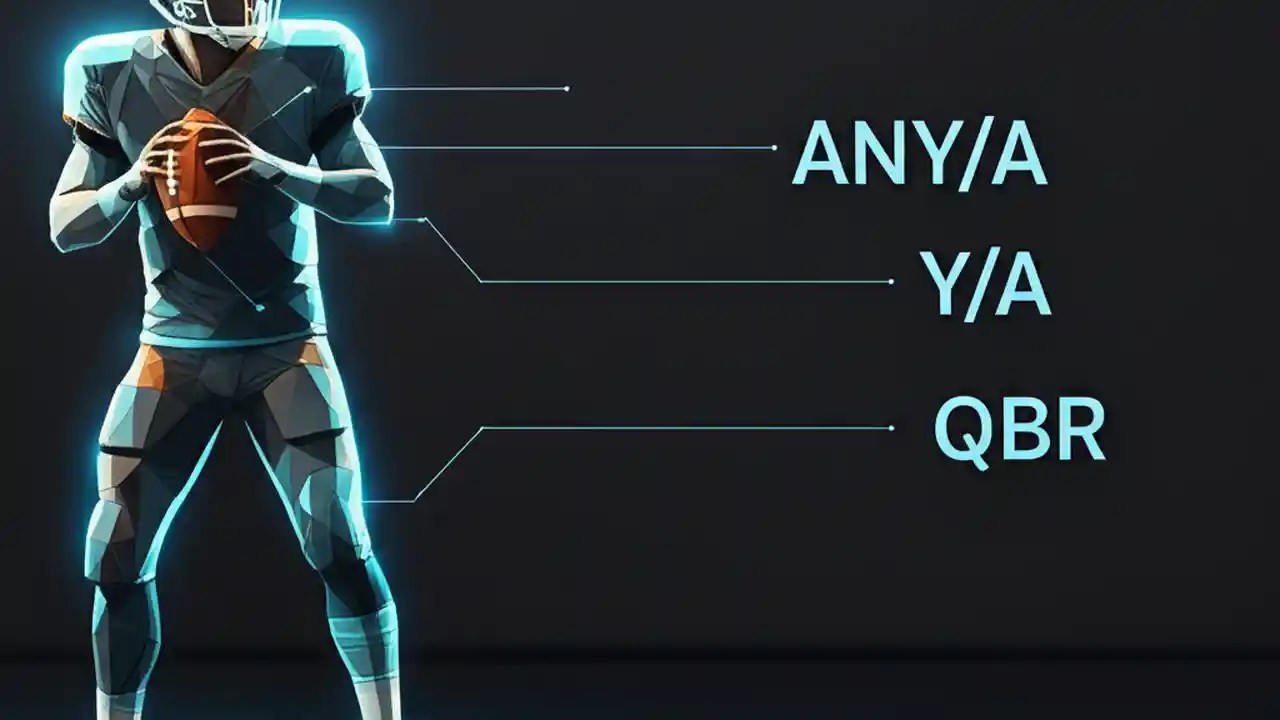 ANY/A

Y/A

QBR