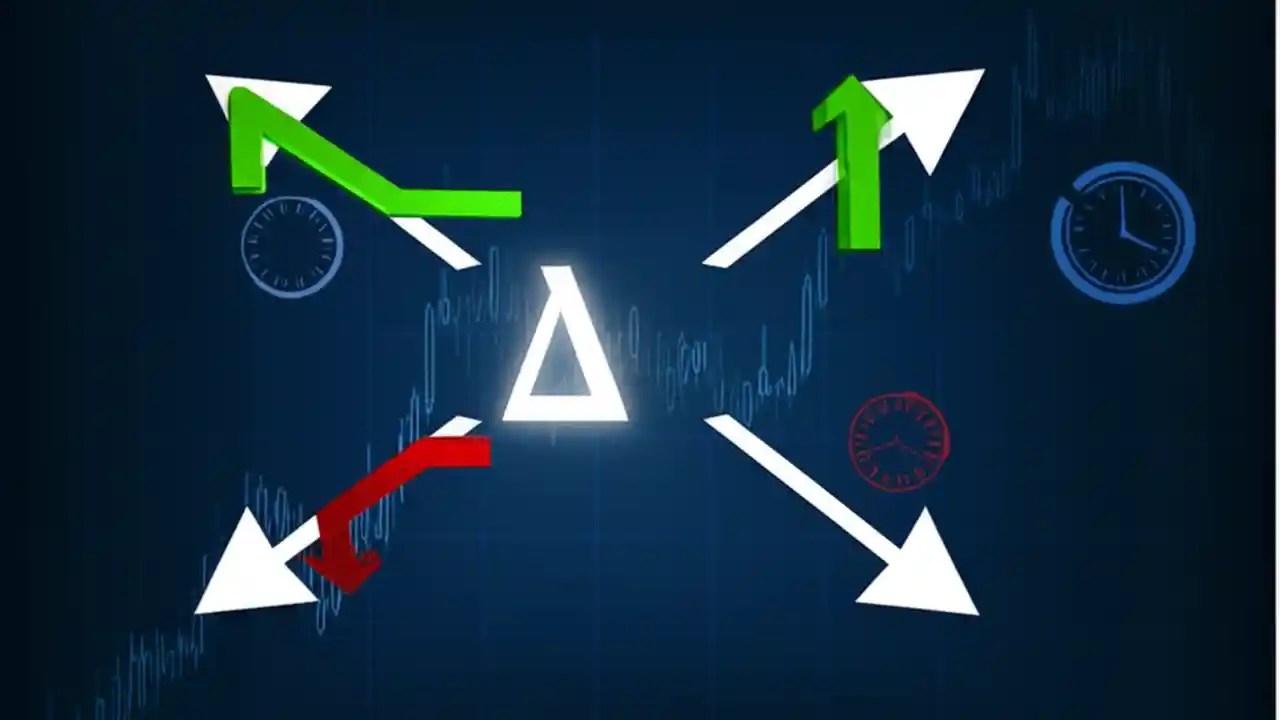 $\Delta$