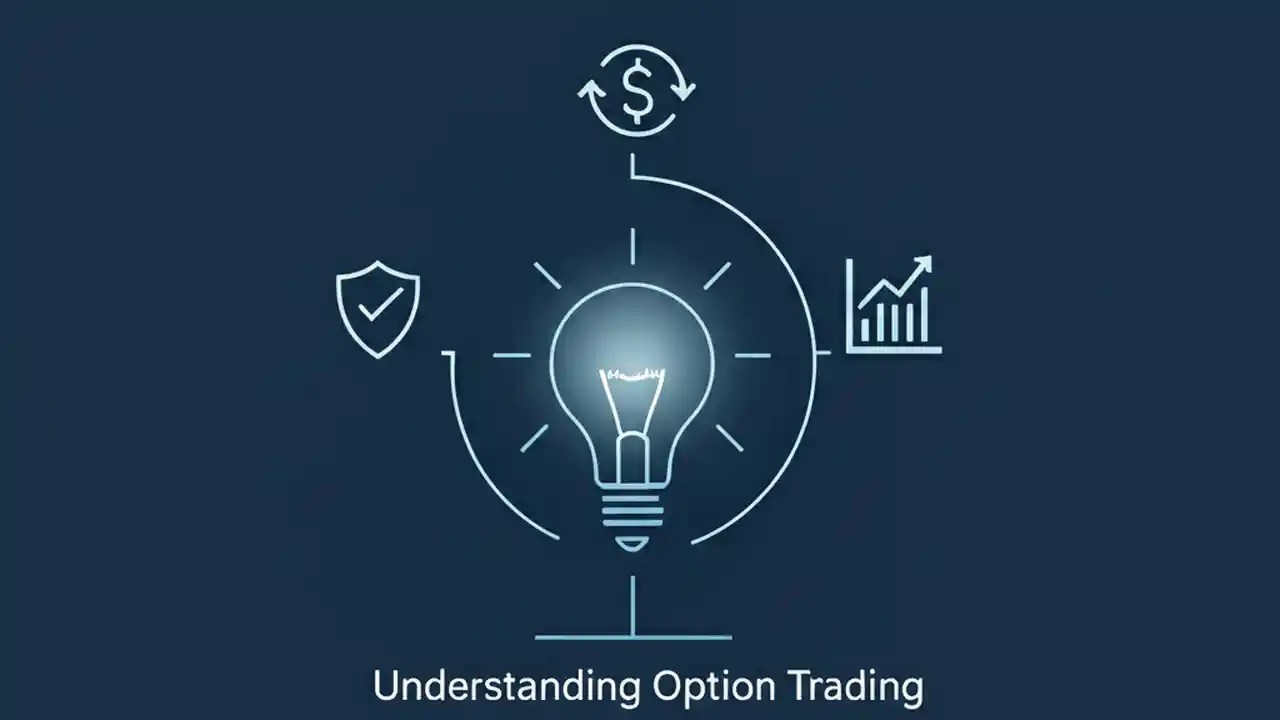 $

Understanding Option Trading