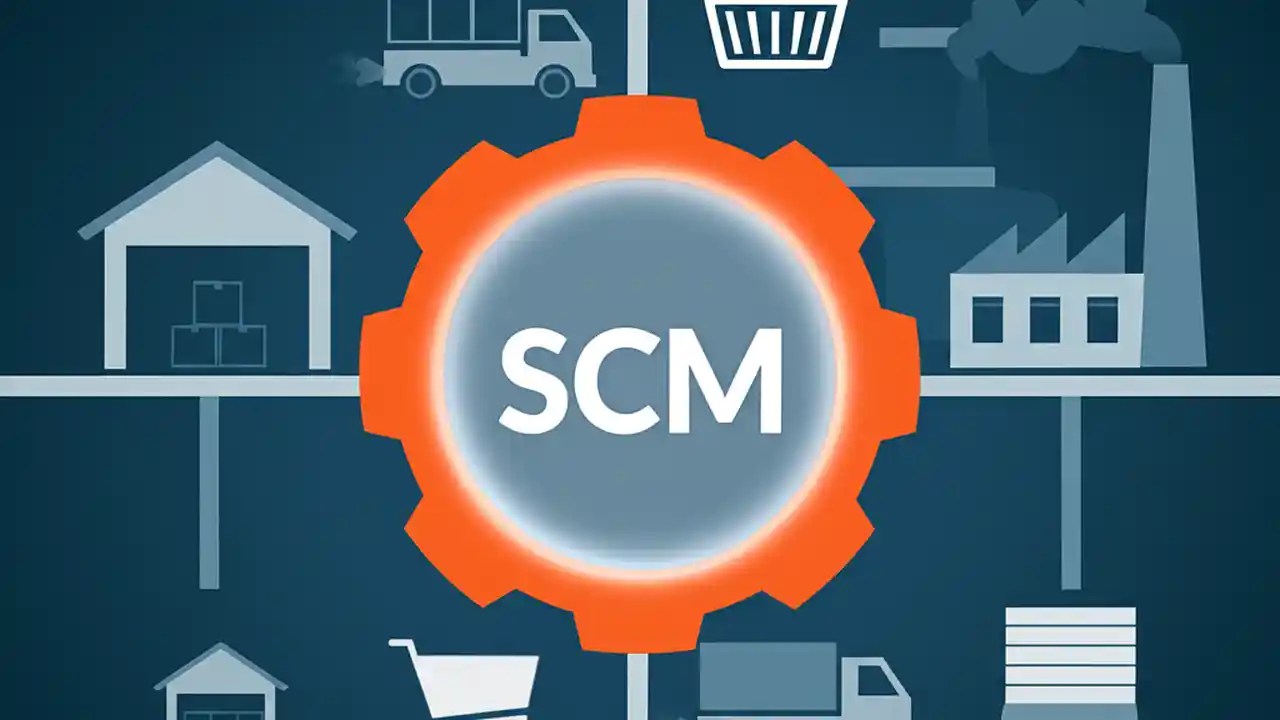 SCM