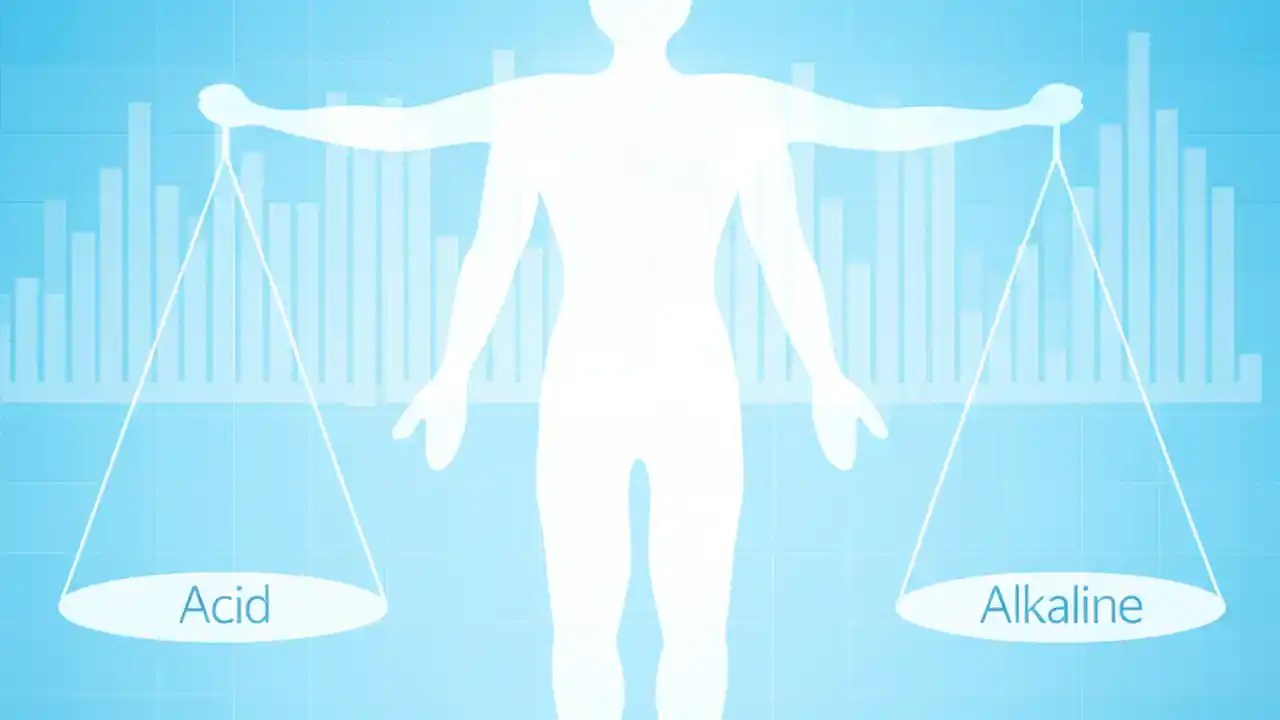 Acid

Alkaline