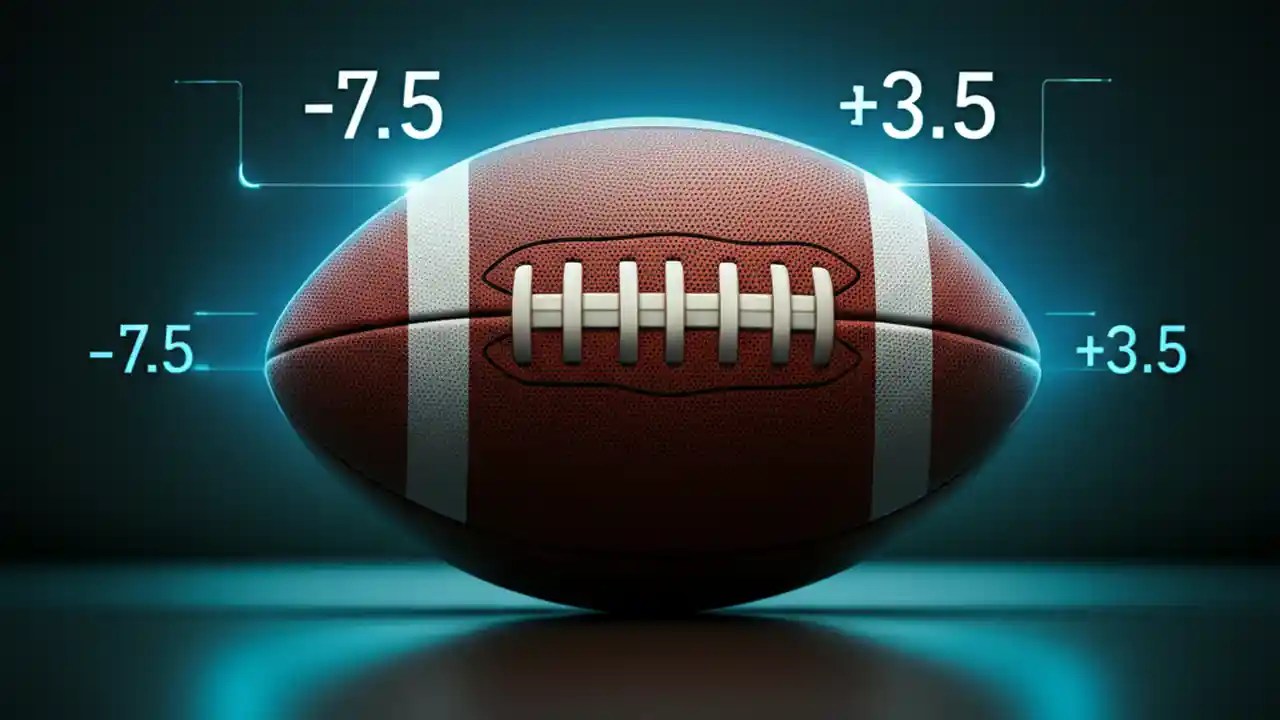 -7.5

+3.5

-7.5

+3.5