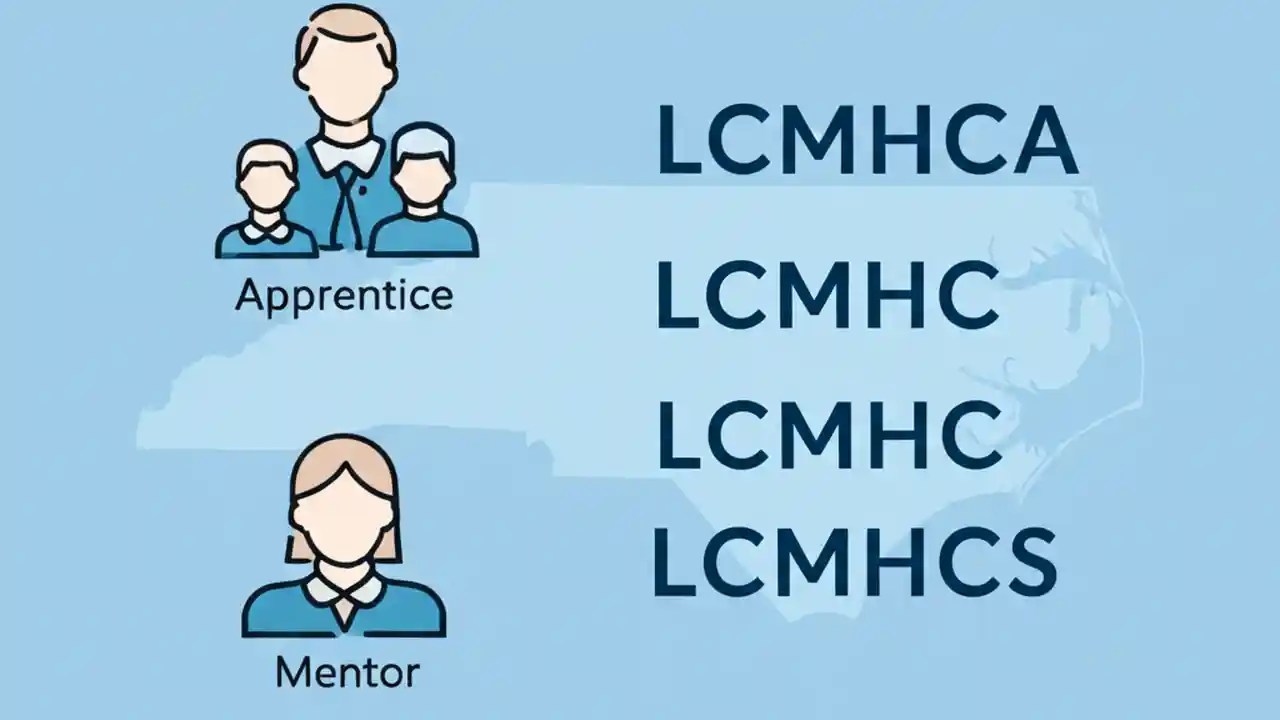 Apprentice

Mentor

LCMHCA

LCMHC

LCMHC

LCMHCS