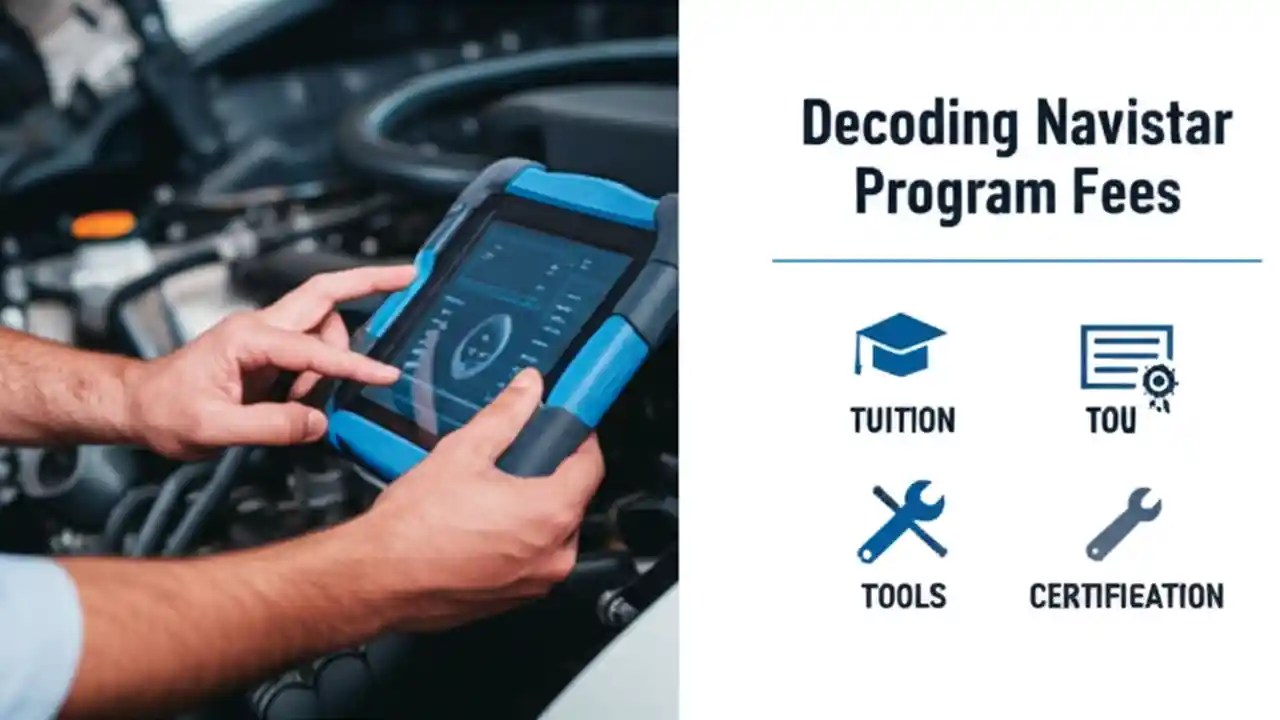 Decoding Navistar Program Fees

TUITION

TOU

TOOLS

CERTIFIEATION