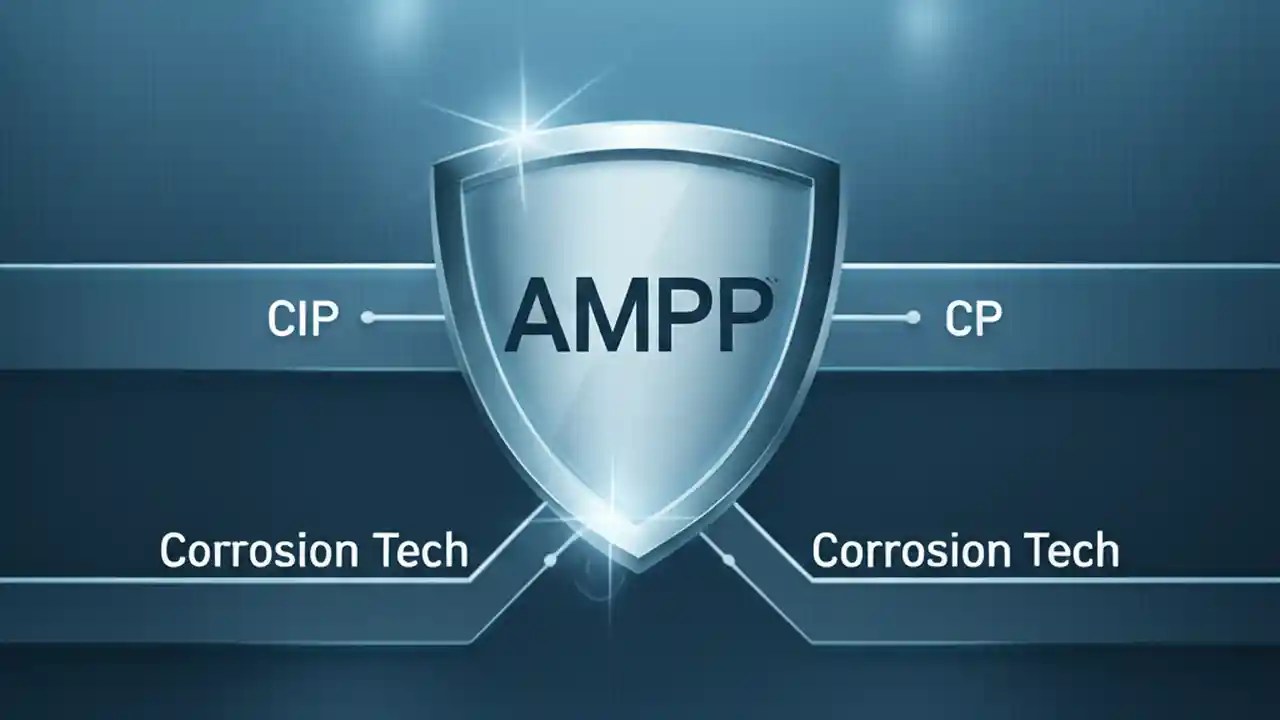 CIP

AMPP

CP

Corrosion Tech

Corrosion Tech