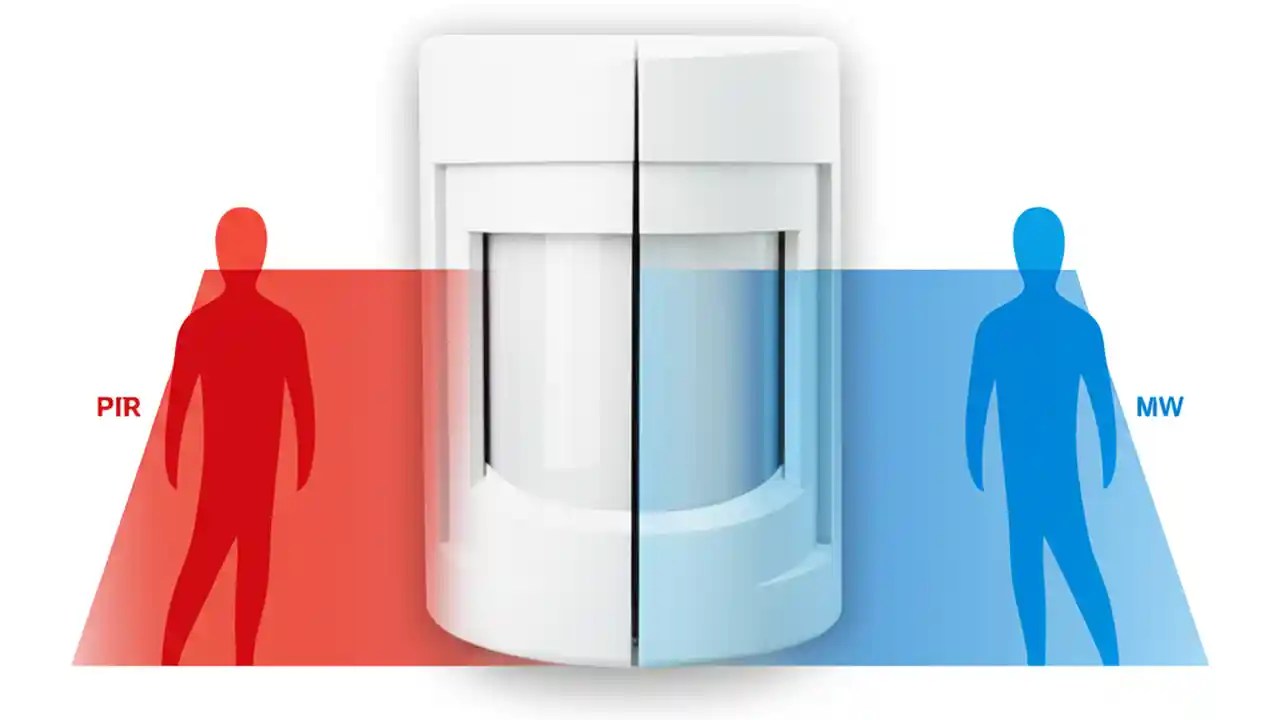 PIR

MW