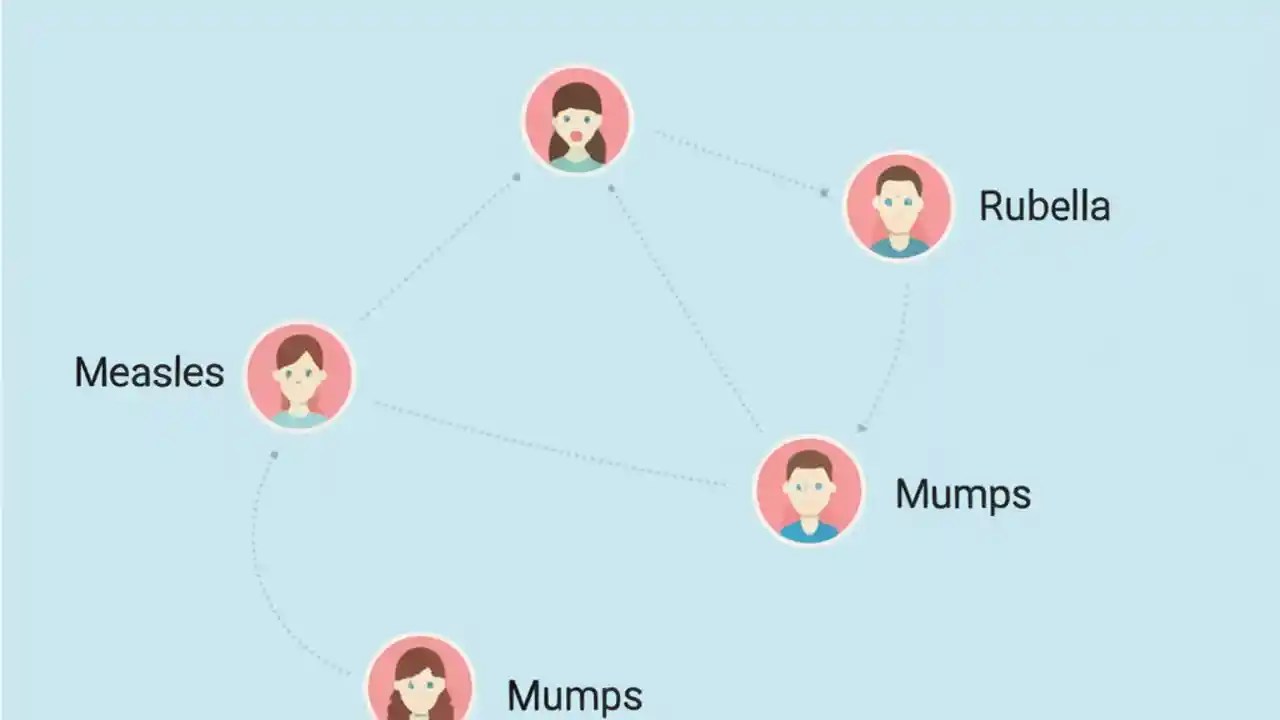 Rubella

Measles

Mumps

Mumps