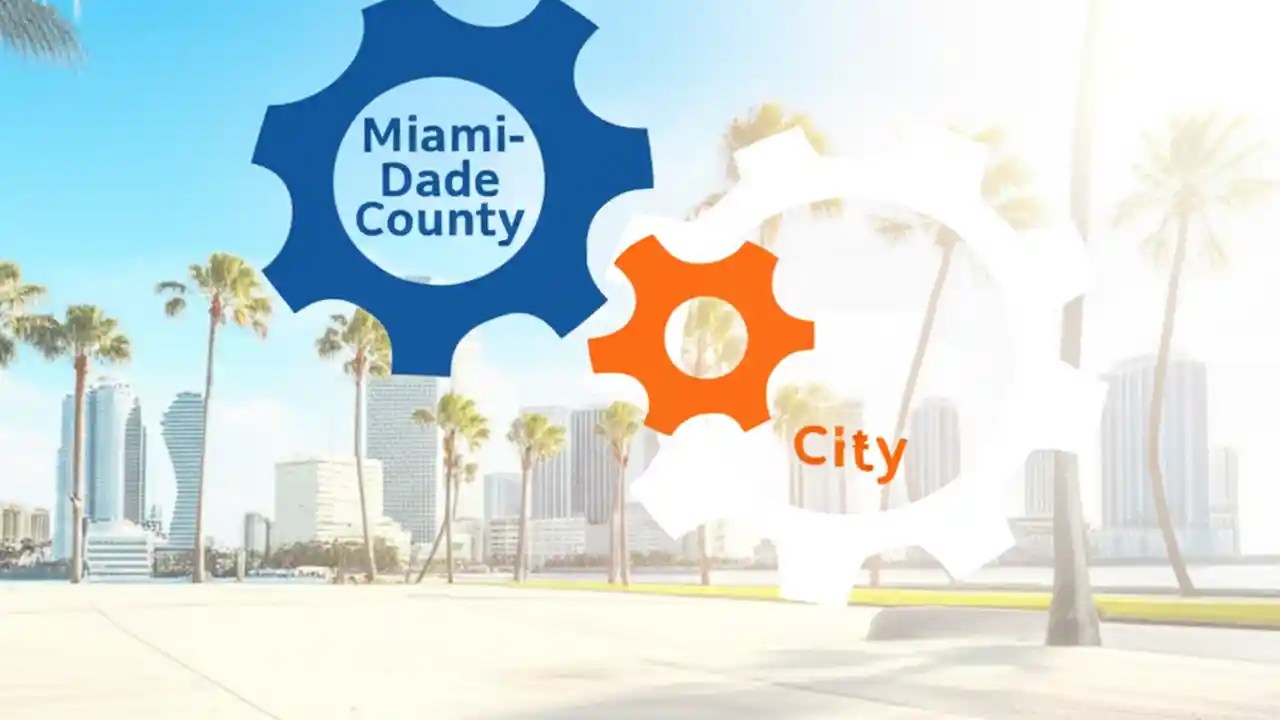 Miami-Dade County

City