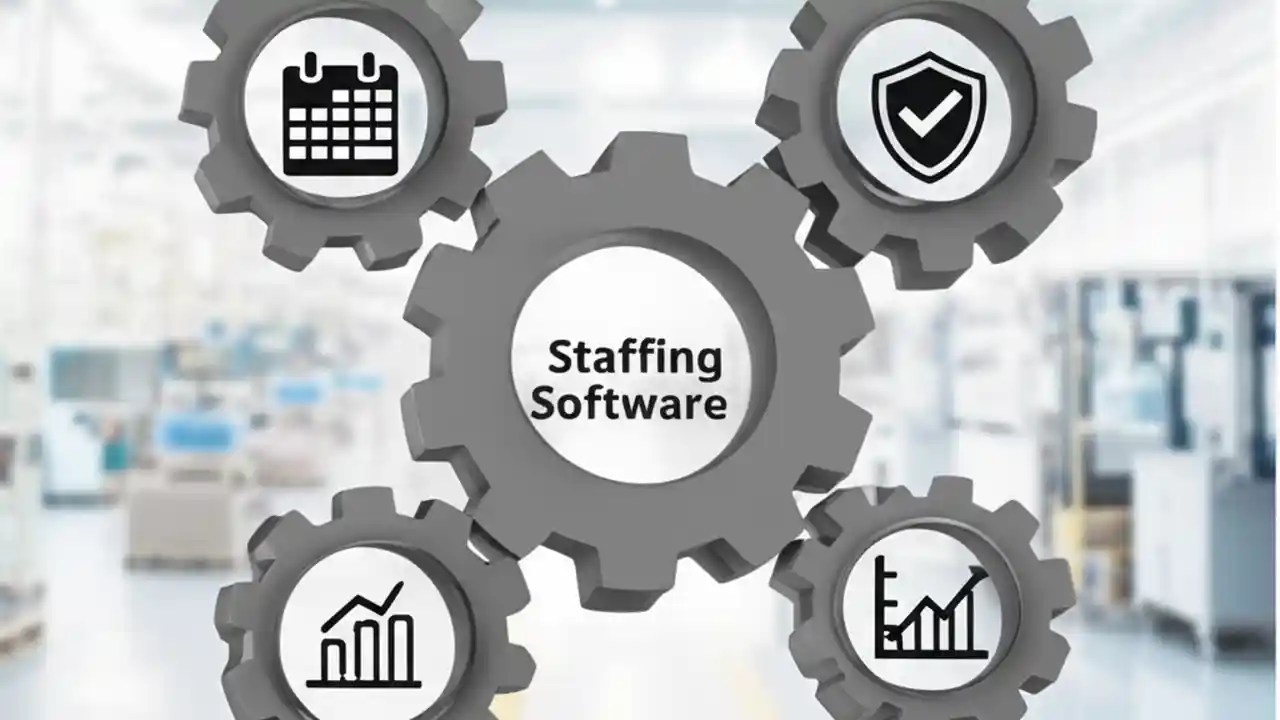 Staffing Software