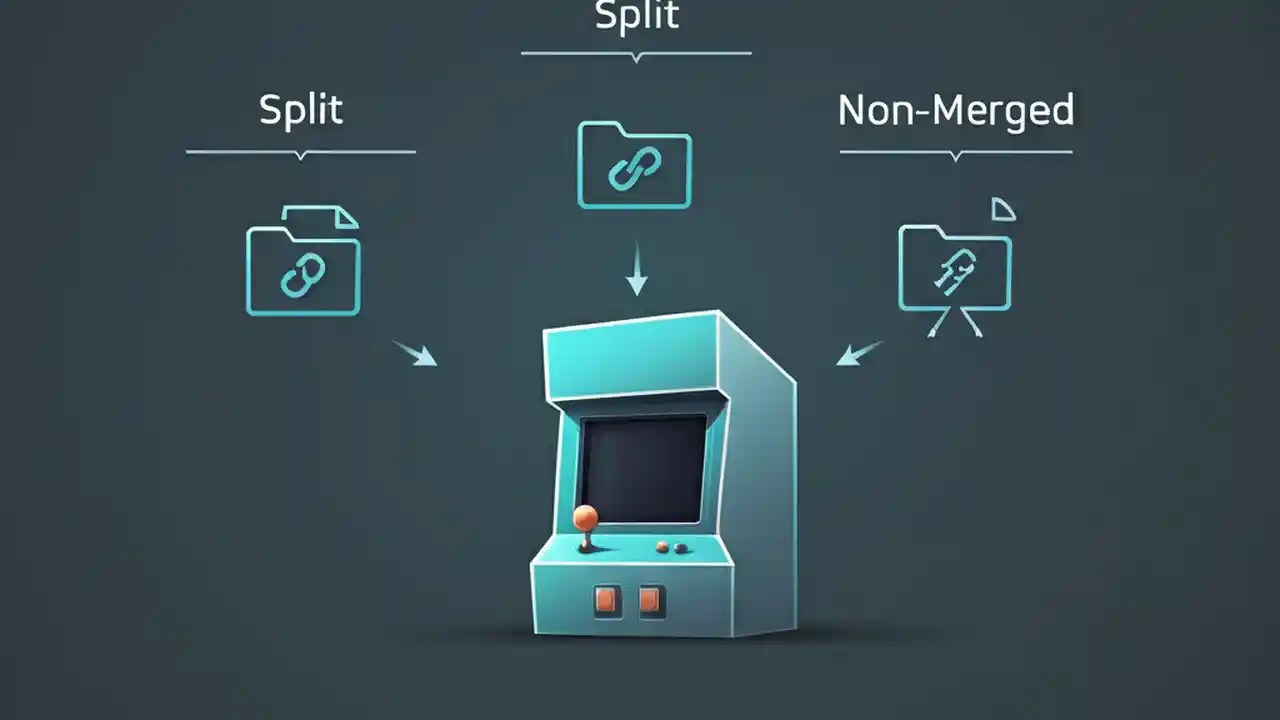 Split

Split

Non-Merged