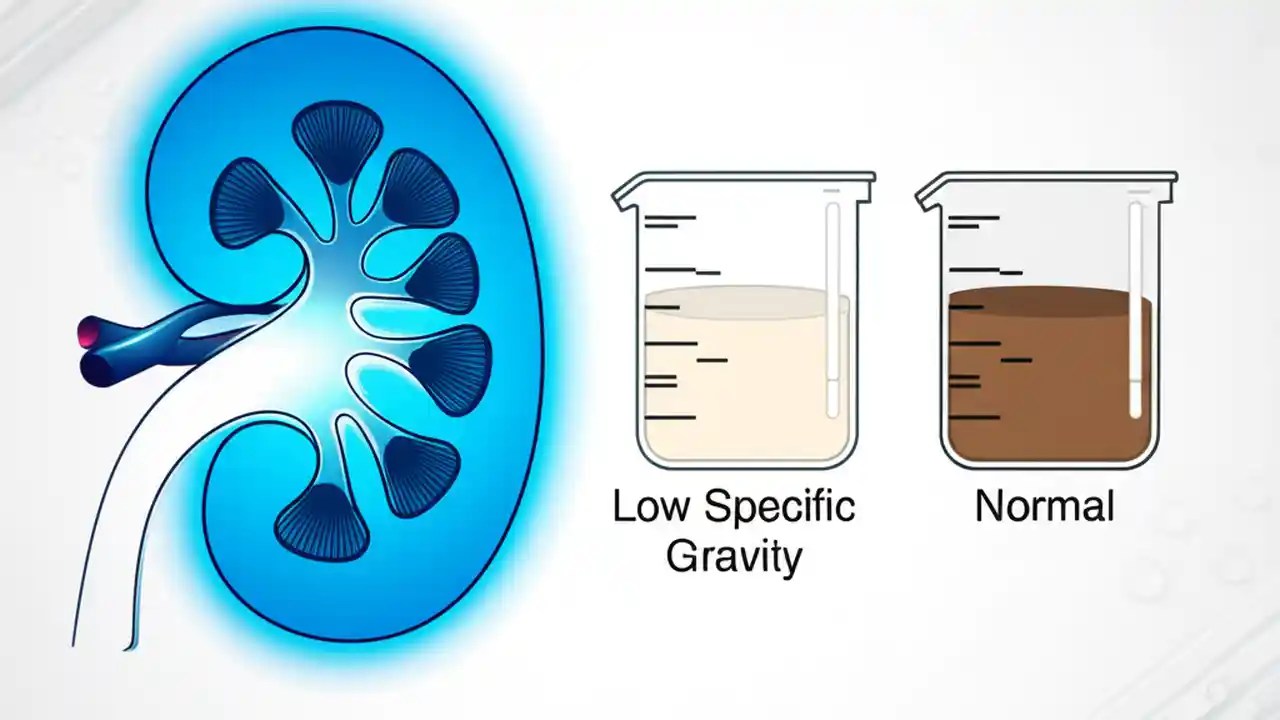 Low Specific Gravity

Normal